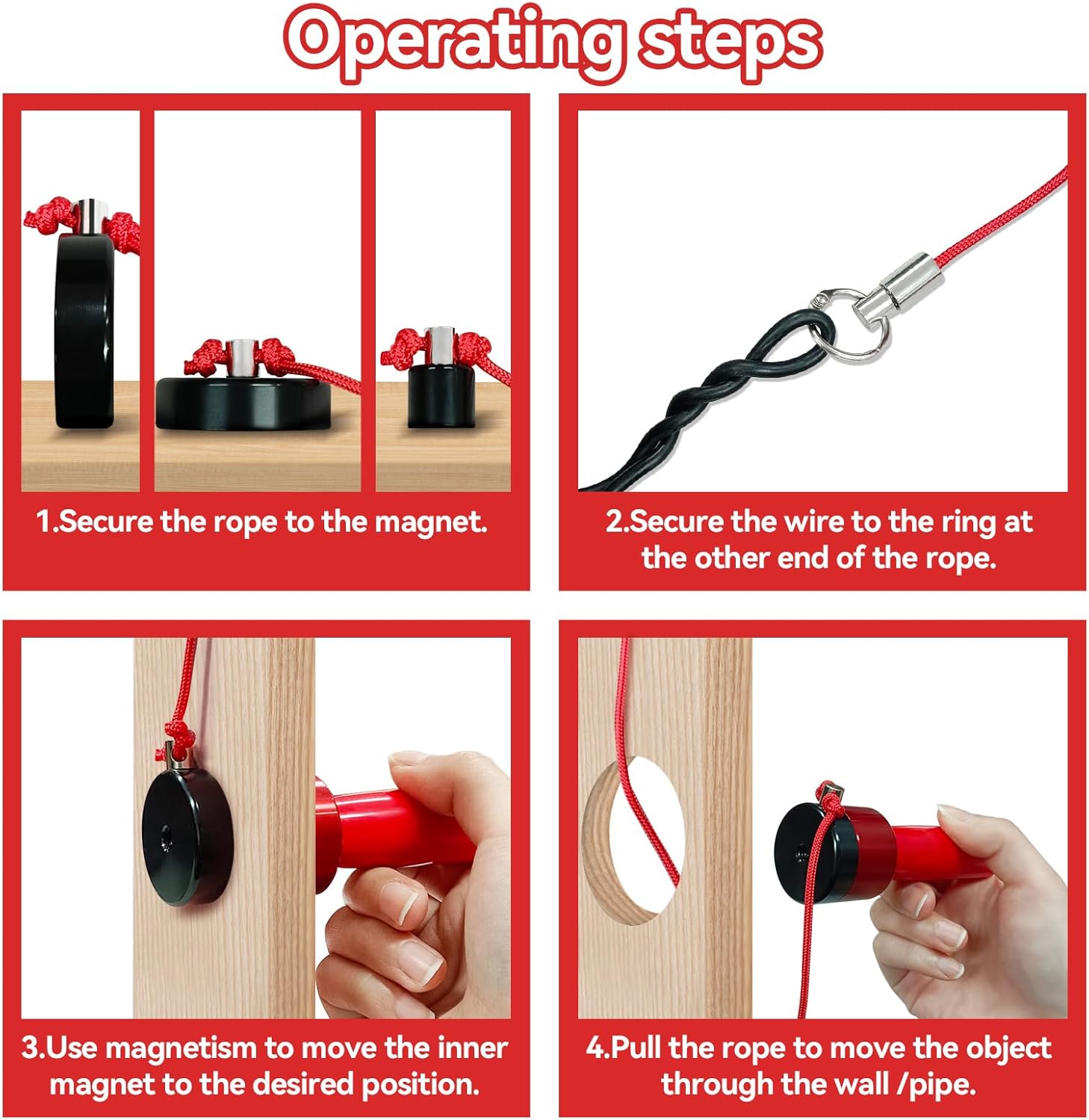 Operating steps

1.Secure the rope to the magnet.

2.Secure the wire to the ring at the other end of the rope.

3.Use magnetism to move the inner magnet to the desired position.

4.Pull the rope to move the object through the wall /pipe.