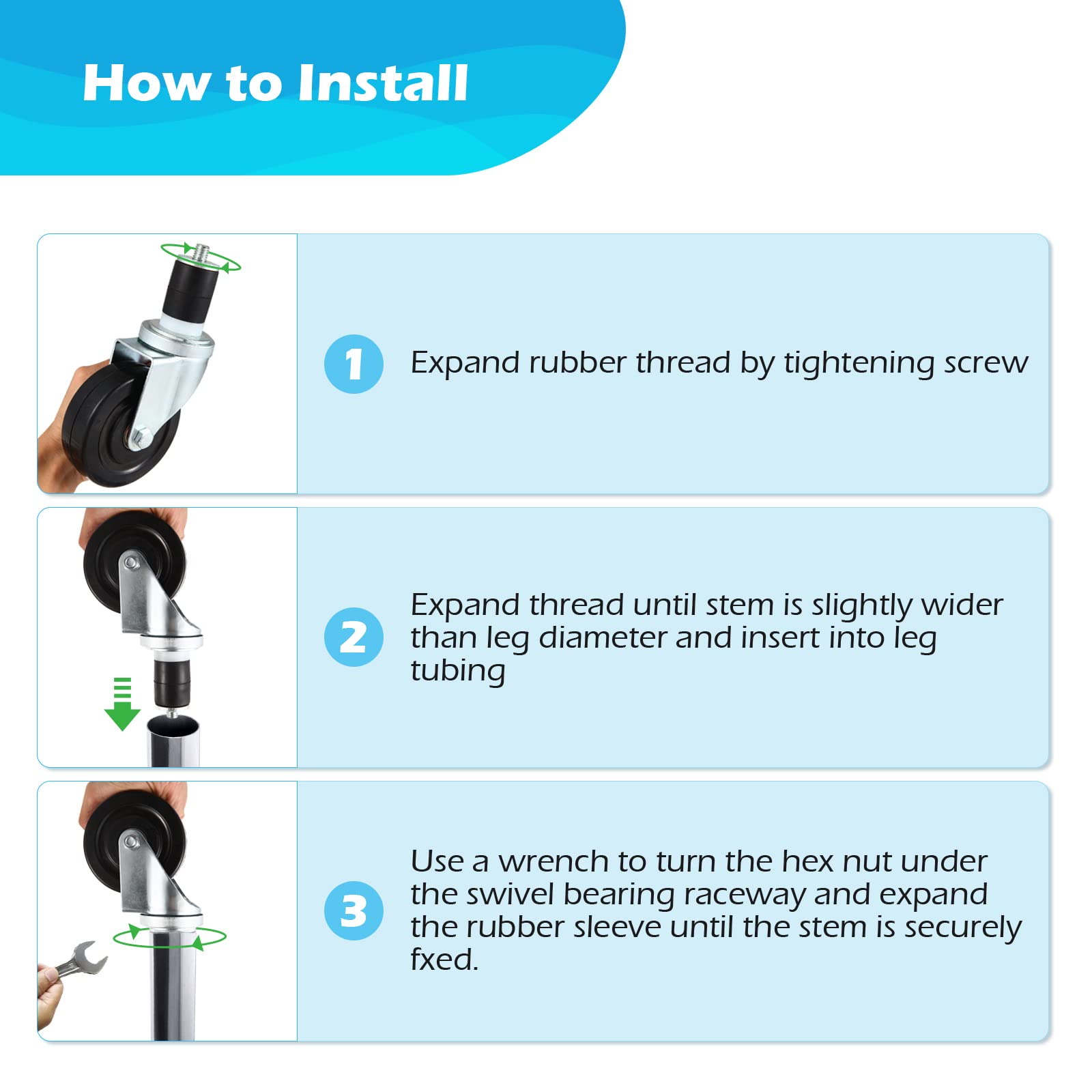 How to Install

1 Expand rubber thread by tightening screw

2 Expand thread until stem is slightly wider than leg diameter and insert into leg tubing

3 Use a wrench to turn the hex nut under the swivel bearing raceway and expand the rubber sleeve until the stem is securely fxed.