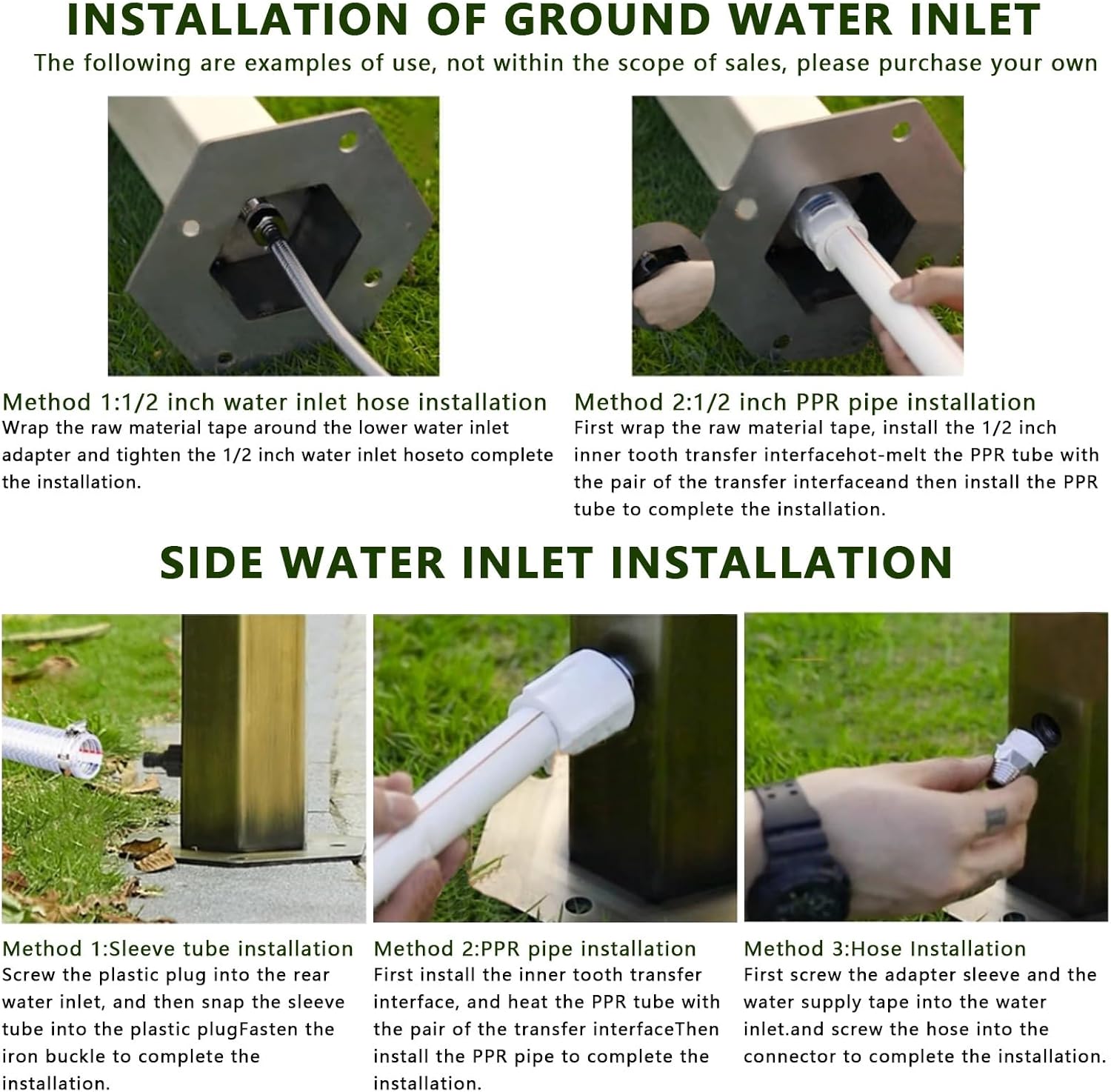 INSTALLATION OF GROUND WATER INLET

The following are examples of use, not within the scope of sales, please purchase your own

Method 1:1/2 inch water inlet hose installation
Wrap the raw material tape around the lower water inlet adapter and tighten the 1/2 inch water inlet hoseto complete the installation.

Method 2:1/2 inch PPR pipe installation
First wrap the raw material tape, install the 1/2 inch inner tooth transfer interfacehot-melt the PPR tube with the pair of the transfer interfaceand then install the PPR tube to complete the installation.

SIDE WATER INLET INSTALLATION

Method 1:Sleeve tube installation
Screw the plastic plug into the rear water inlet, and then snap the sleeve tube into the plastic plugFasten the iron buckle to complete the installation.

Method 2:PPR pipe installation
First install the inner tooth transfer interface, and heat the PPR tube with the pair of the transfer interfaceThen install the PPR pipe to complete the installation.

Method 3:Hose Installation
First screw the adapter sleeve and the water supply tape into the water inlet.and screw the hose into the connector to complete the installation.