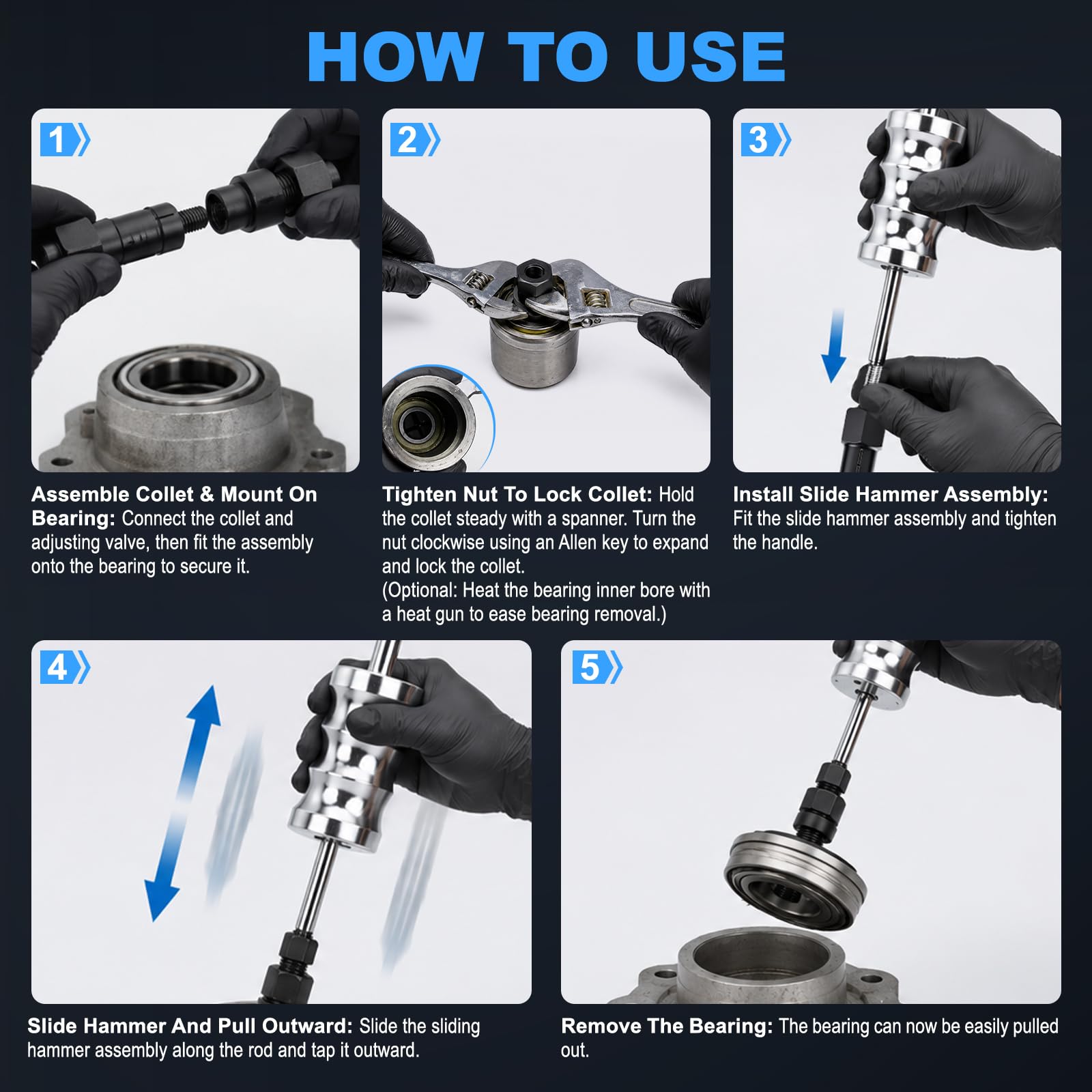 HOW TO USE

1

Assemble Collet & Mount On Bearing: Connect the collet and adjusting valve, then fit the assembly onto the bearing to secure it.

2

Tighten Nut To Lock Collet: Hold the collet steady with a spanner. Turn the nut clockwise using an Allen key to expand and lock the collet.
(Optional: Heat the bearing inner bore with a heat gun to ease bearing removal.)

3

Install Slide Hammer Assembly: Fit the slide hammer assembly and tighten the handle.

4

Slide Hammer And Pull Outward: Slide the sliding hammer assembly along the rod and tap it outward.

5

Remove The Bearing: The bearing can now be easily pulled out.