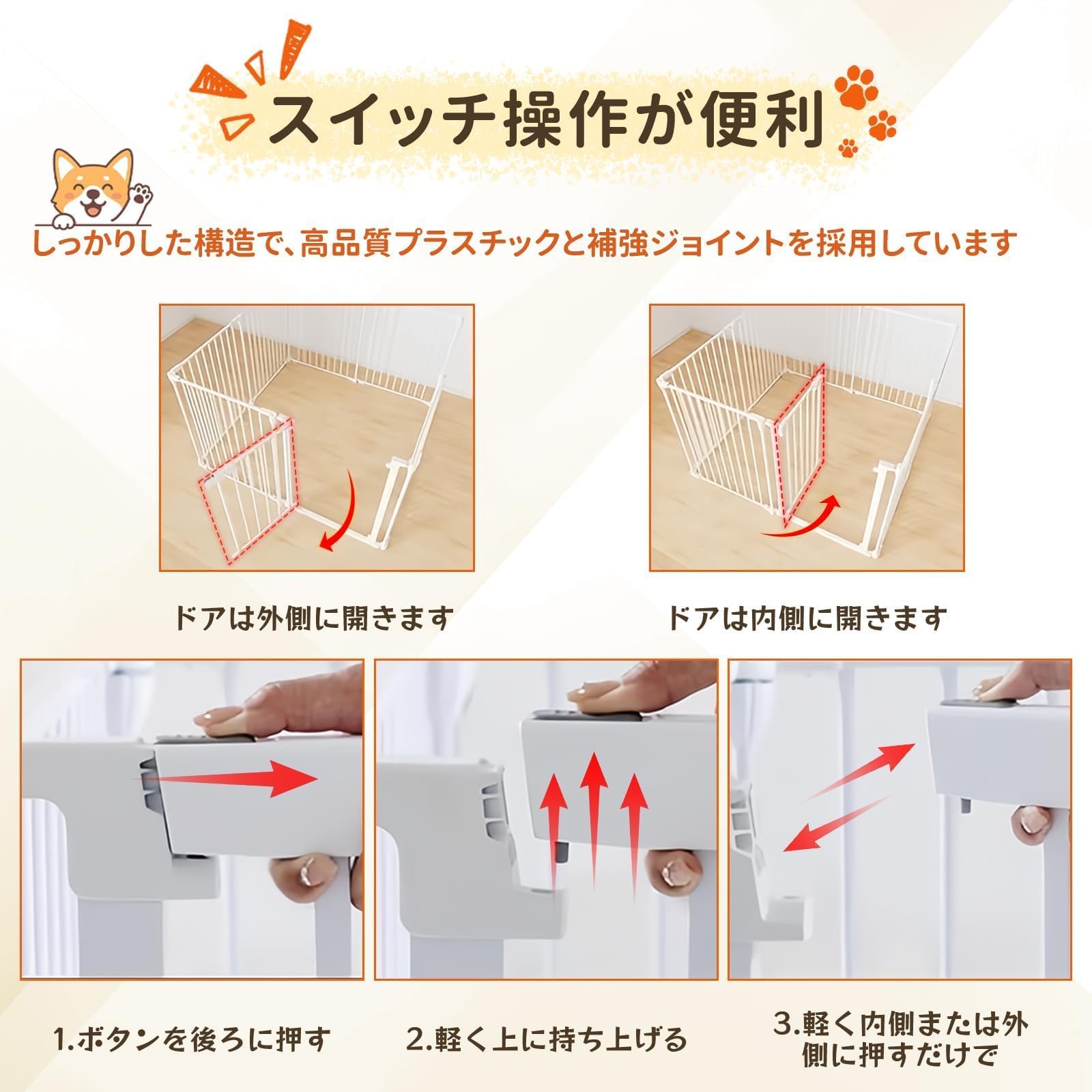 スイッチ操作が便利

しっかりした構造で、高品質プラスチックと補強ジョイントを採用しています

ドアは外側に開きます

ドアは内側に開きます

1.ボタンを後ろに押す

2.軽く上に持ち上げる

3.軽く内側または外側に押すだけで