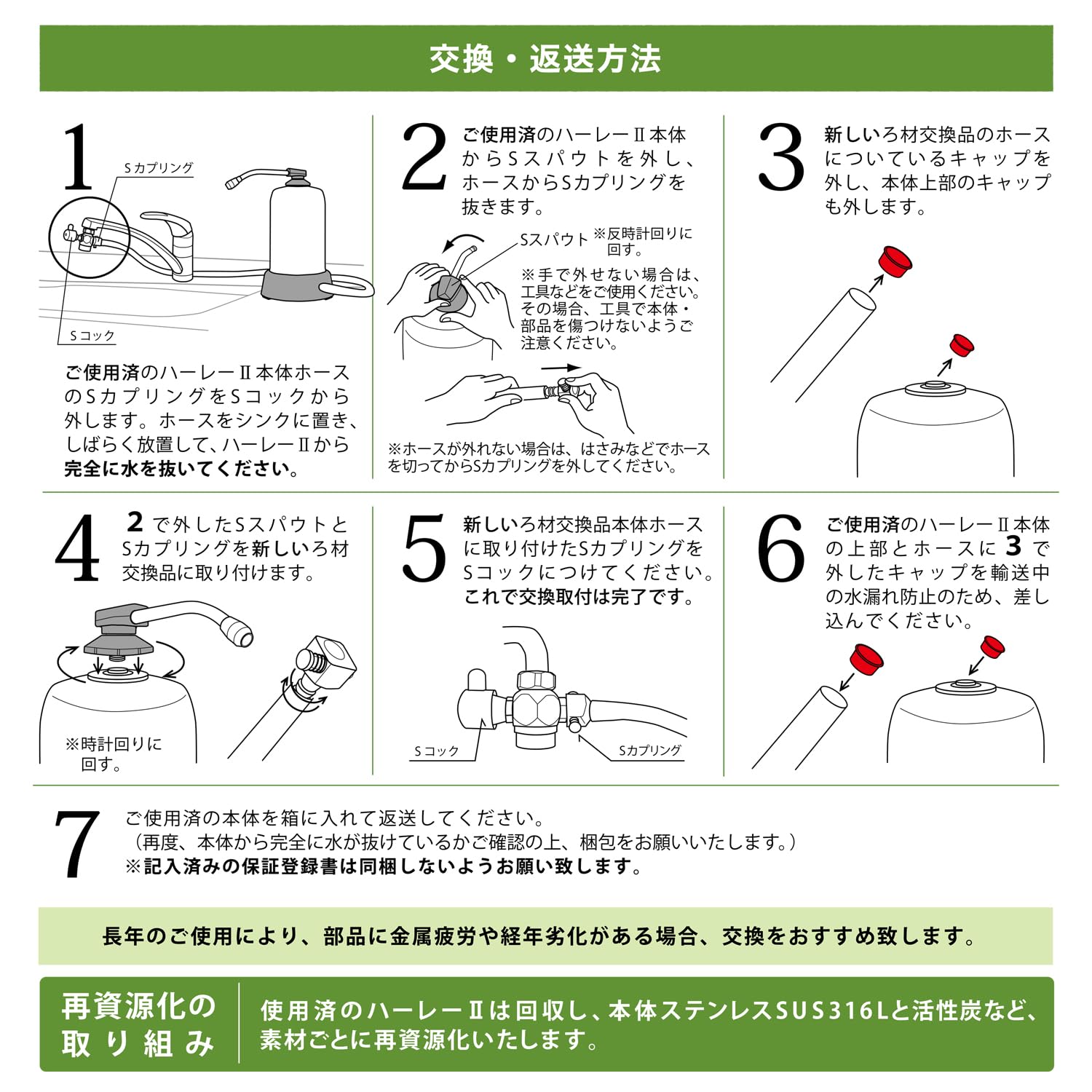 交換・返送方法

1

Sカプリング

Sコック

ご使用済のハーレーⅡ本体ホースのSカプリングをSコックから外します。ホースをシンクに置き、しばらく放置して、ハーレーⅡから完全に水を抜いてください。

2

ご使用済のハーレーⅡ本体からSスパウトを外し、ホースからSカプリングを抜きます。

Sスパウト ※反時計回りに回す。

※手で外せない場合は、工具などをご使用ください。その場合、工具で本体・部品を傷つけないようご注意ください。

※ホースが外れない場合は、はさみなどでホースを切ってからSカプリングを外してください。

3

新しいろ材交換品のホースについているキャップを外し、本体上部のキャップも外します。

4

2 で外したSスパウトとSカプリングを新しいろ材交換品に取り付けます。

※時計回りに回す。

5

新しいろ材交換品本体ホースに取り付けたSカプリングをSコックにつけてください。これで交換取付は完了です。

Sコック

Sカプリング

6

ご使用済のハーレーⅡ本体の上部とホースに 3 で外したキャップを輸送中の水漏れ防止のため、差し込んでください。

7

ご使用済の本体を箱に入れて返送してください。
（再度、本体から完全に水が抜けているかご確認の上、梱包をお願いいたします。）
※記入済みの保証登録書は同梱しないようお願い致します。

長年のご使用により、部品に金属疲労や経年劣化がある場合、交換をおすすめ致します。

再資源化の取り組み

使用済のハーレーⅡは回収し、本体ステンレスSUS316Lと活性炭など、素材ごとに再資源化いたします。