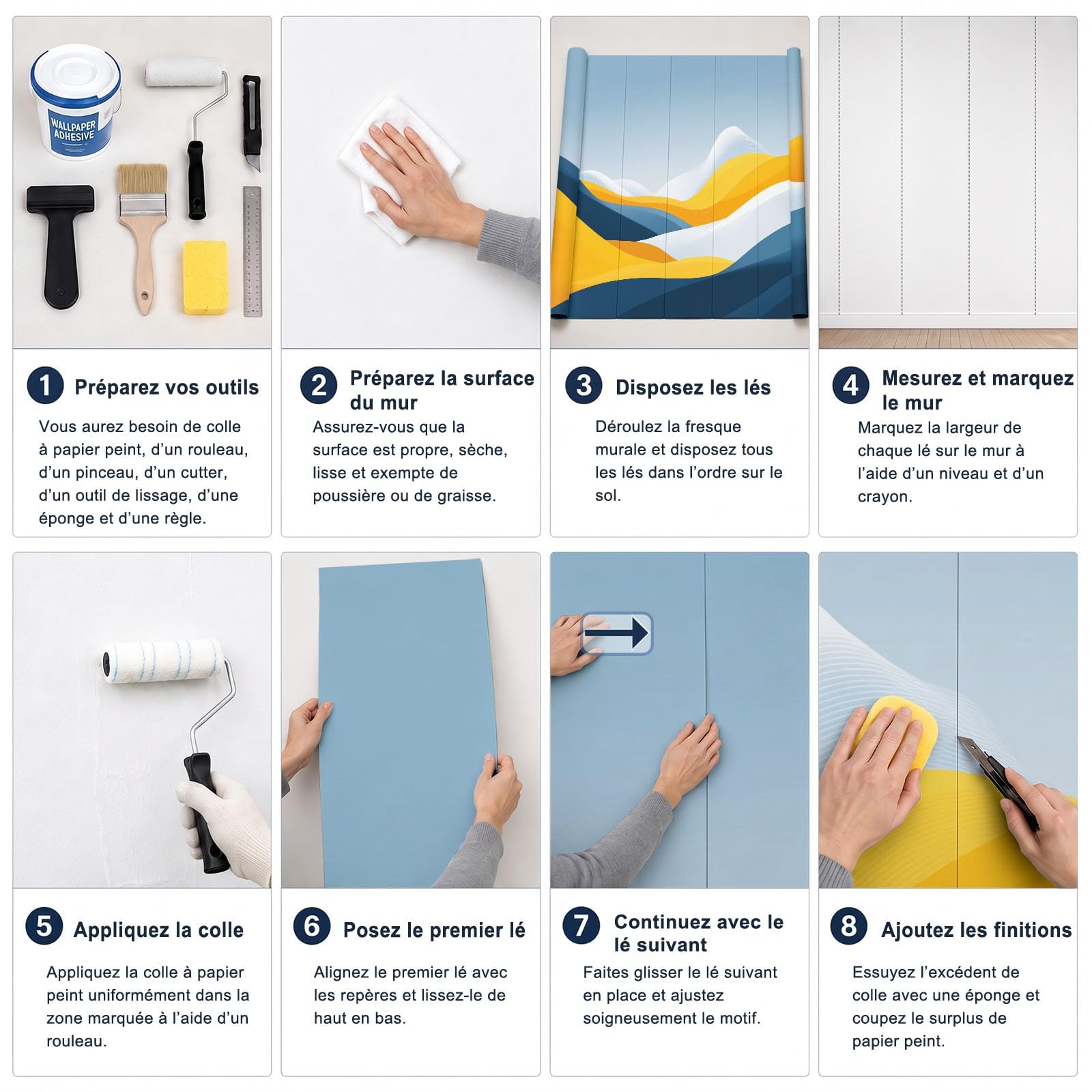 WALLPAPER ADHESIVE

1 Préparez vos outils

Vous aurez besoin de colle à papier peint, d'un rouleau, d'un pinceau, d'un cutter, d'un outil de lissage, d'une éponge et d'une règle.

2 Préparez la surface du mur

Assurez-vous que la surface est propre, sèche, lisse et exempte de poussière ou de graisse.

3 Disposez les lés

Déroulez la fresque murale et disposez tous les lés dans l'ordre sur le sol.

4 Mesurez et marquez le mur

Marquez la largeur de chaque lé sur le mur à l'aide d'un niveau et d'un crayon.

5 Appliquez la colle

Appliquez la colle à papier peint uniformément dans la zone marquée à l'aide d'un rouleau.

6 Posez le premier lé

Alignez le premier lé avec les repères et lissez-le de haut en bas.

7 Continuez avec le lé suivant

Faites glisser le lé suivant en place et ajustez soigneusement le motif.

8 Ajoutez les finitions

Essuyez l'excédent de colle avec une éponge et coupez le surplus de papier peint.