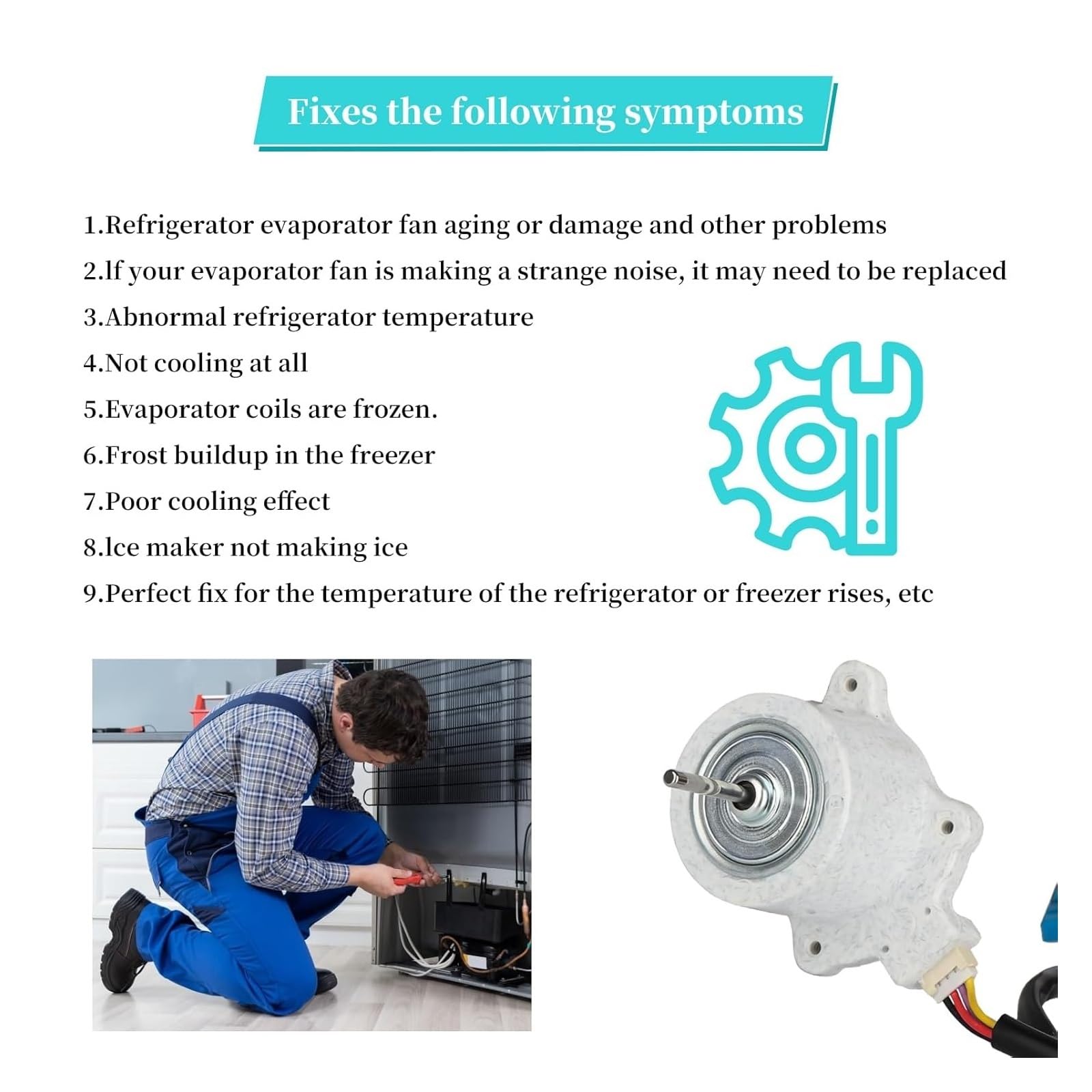 Fixes the following symptoms

1.Refrigerator evaporator fan aging or damage and other problems

2.lf your evaporator fan is making a strange noise, it may need to be replaced

3.Abnormal refrigerator temperature

4.Not cooling at all

5.Evaporator coils are frozen.

6.Frost buildup in the freezer

7.Poor cooling effect

8.lce maker not making ice

9.Perfect fix for the temperature of the refrigerator or freezer rises, etc