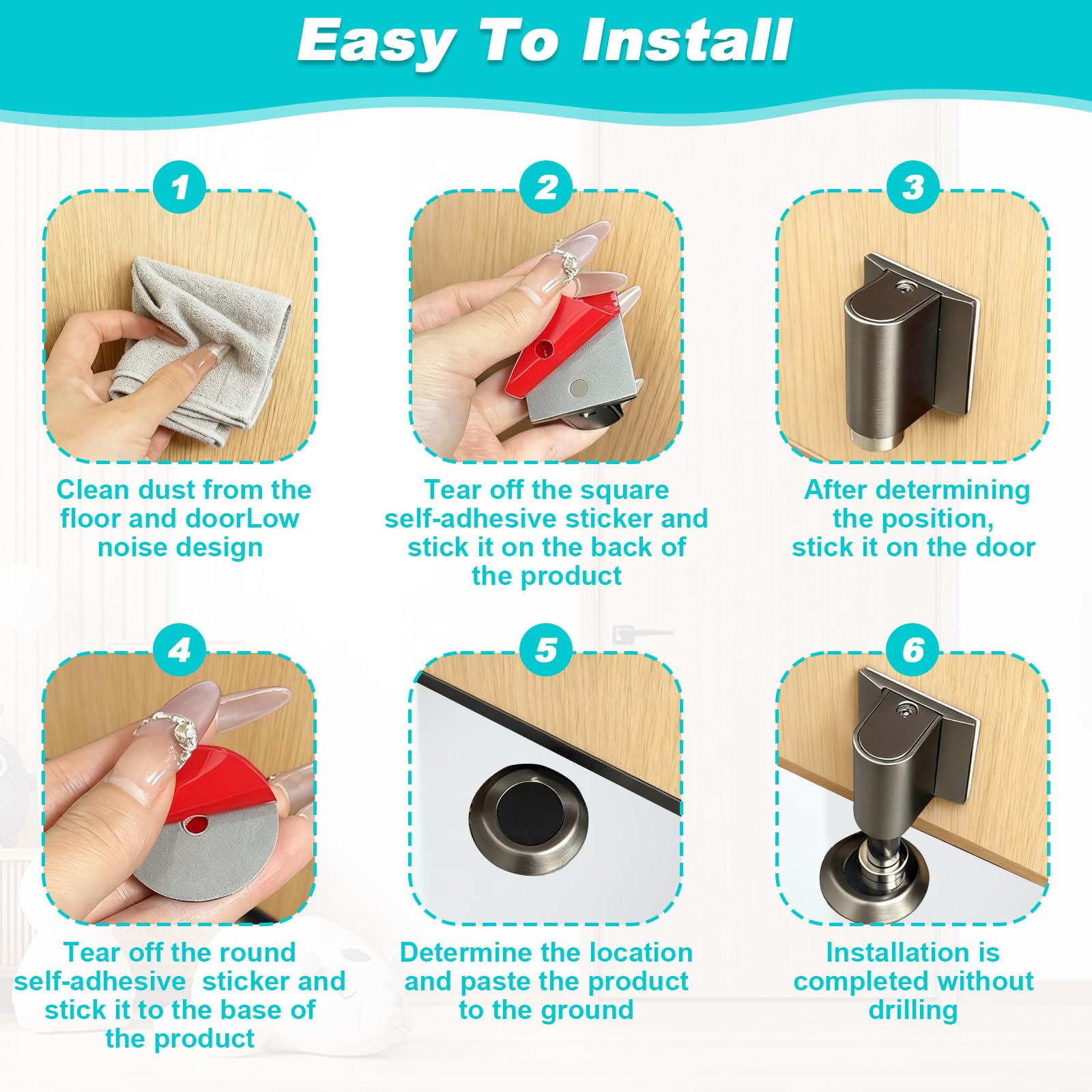 Easy To Install

1

Clean dust from the floor and doorLow noise design

2

Tear off the square self-adhesive sticker and stick it on the back of the product

3

After determining the position, stick it on the door

4

Tear off the round self-adhesive sticker and stick it to the base of the product

5

Determine the location and paste the product to the ground

6

Installation is completed without drilling