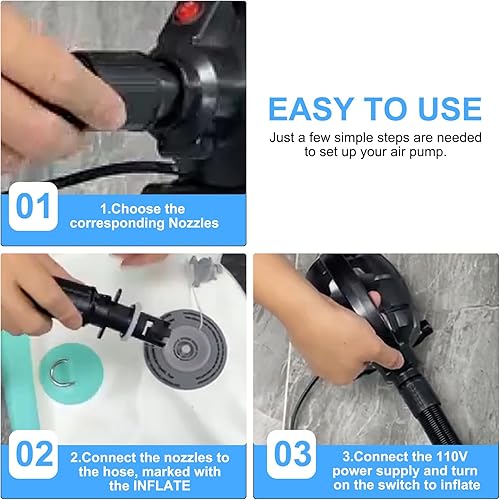 EASY TO USE

Just a few simple steps are needed to set up your air pump.

01

1.Choose the corresponding Nozzles

02

2.Connect the nozzles to the hose, marked with the INFLATE

03

3.Connect the 110V power supply and turn on the switch to inflate