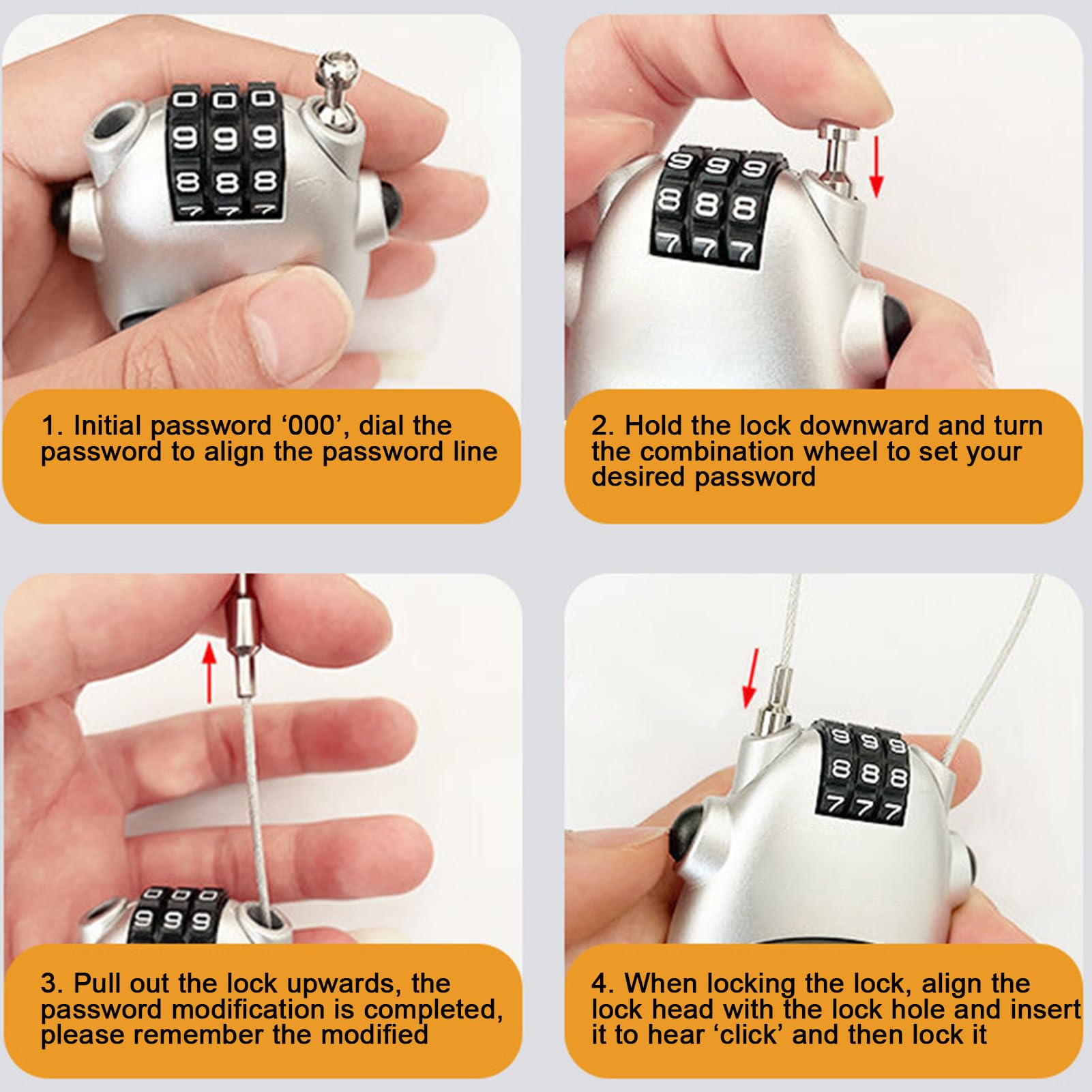 0 0 0
9 9 9
8 8 8
7 7 7

1. Initial password ‘000’, dial the password to align the password line

9 9 9
8 8 8
7 7 7

2. Hold the lock downward and turn the combination wheel to set your desired password

0 0 0
9 9 9

3. Pull out the lock upwards, the password modification is completed, please remember the modified

9 9 9
8 8 8
7 7 7

4. When locking the lock, align the lock head with the lock hole and insert it to hear ‘click’ and then lock it