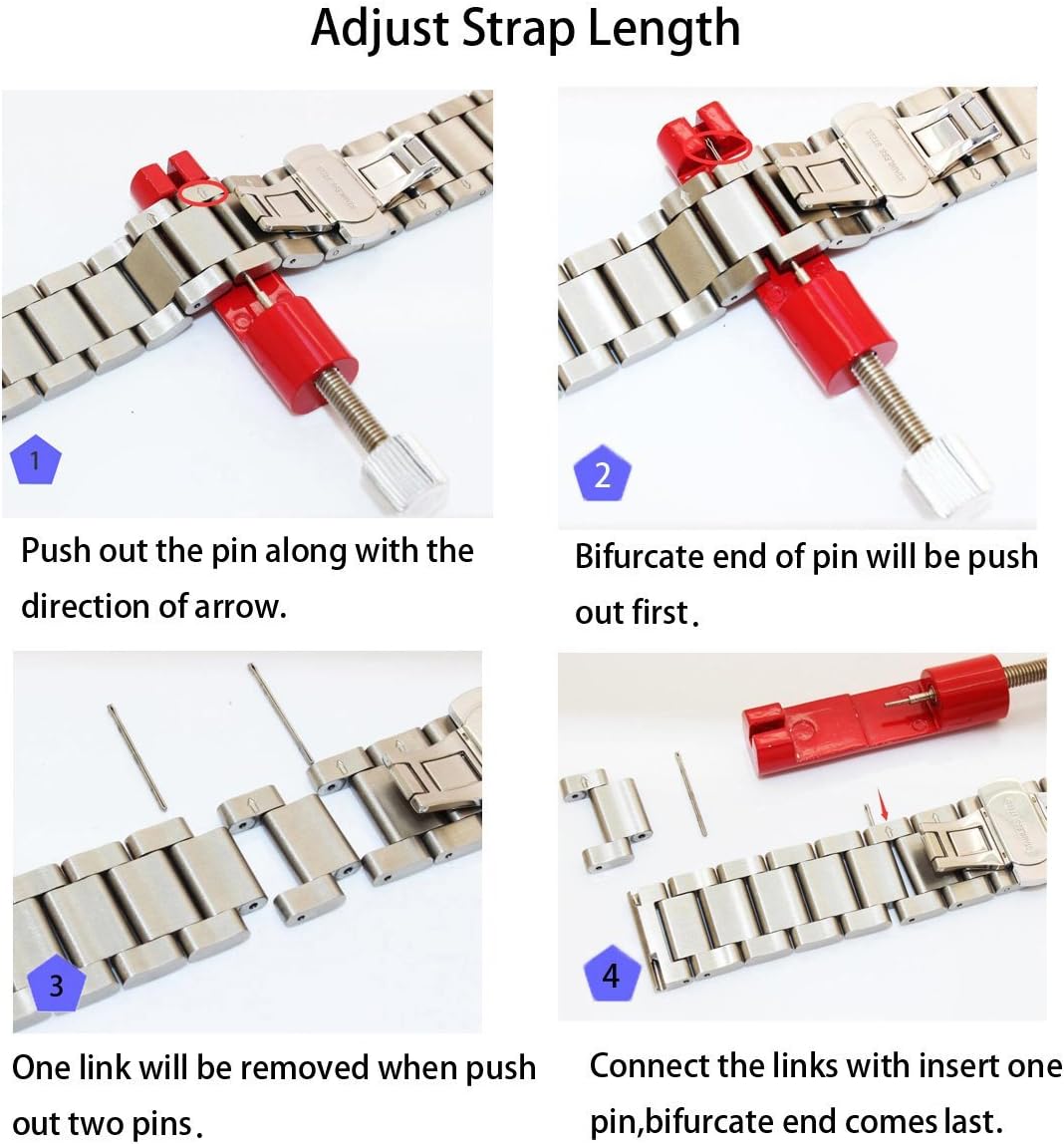 Adjust Strap Length

1

Push out the pin along with the direction of arrow.

2

Bifurcate end of pin will be push out first.

3

One link will be removed when push out two pins.

4

Connect the links with insert one pin,bifurcate end comes last.