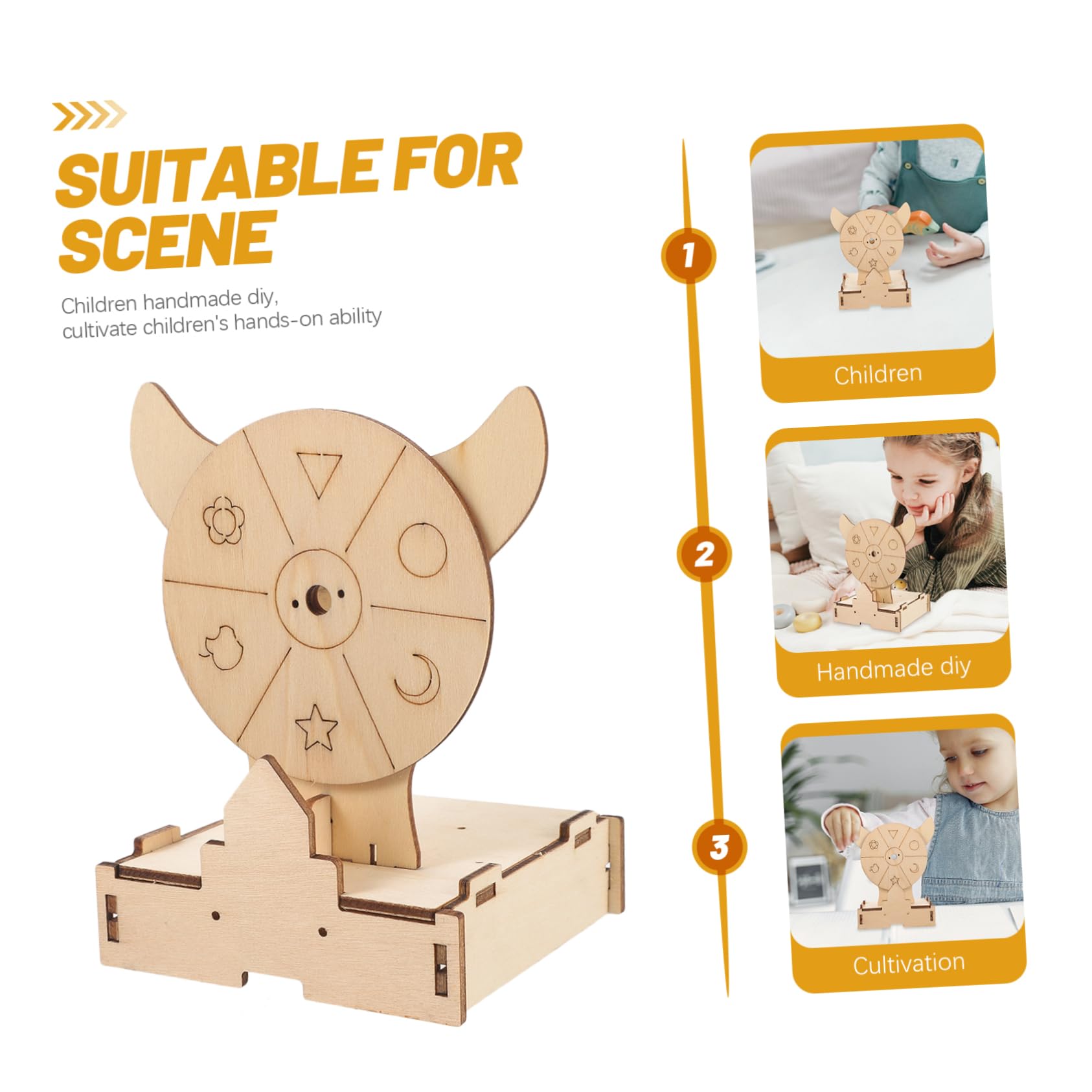 SUITABLE FOR SCENE

Children handmade diy, cultivate children's hands-on ability

1

Children

2

Handmade diy

3

Cultivation