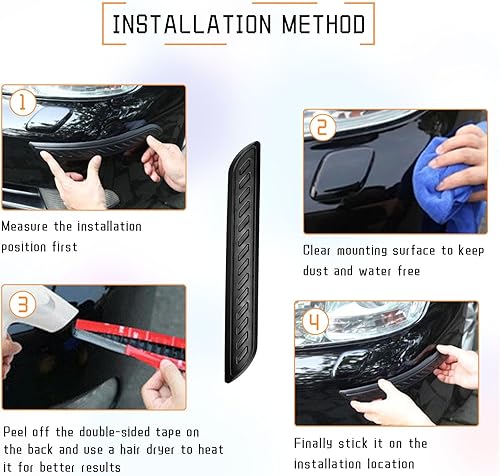 INSTALLATION METHOD

1

Measure the installation position first

2

Clear mounting surface to keep dust and water free

3

Peel off the double-sided tape on the back and use a hair dryer to heat it for better results

4

Finally stick it on the installation location