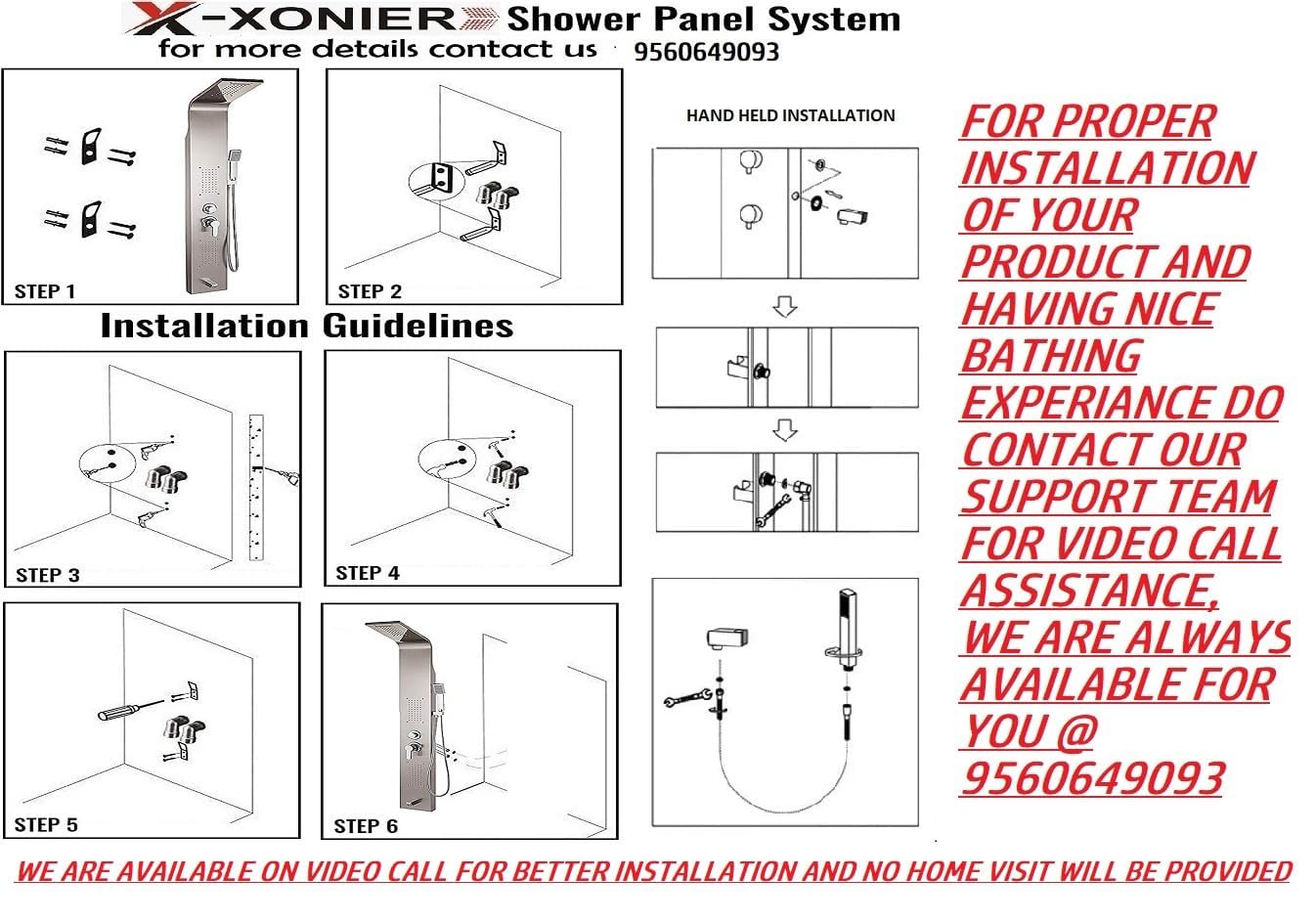 X-XONIER Shower Panel System
for more details contact us 9560649093

STEP 1

STEP 2

Installation Guidelines

STEP 3

STEP 4

STEP 5

STEP 6

HAND HELD INSTALLATION

FOR PROPER INSTALLATION OF YOUR PRODUCT AND HAVING NICE BATHING EXPERIANCE DO CONTACT OUR SUPPORT TEAM FOR VIDEO CALL ASSISTANCE, WE ARE ALWAYS AVAILABLE FOR YOU @ 9560649093

WE ARE AVAILABLE ON VIDEO CALL FOR BETTER INSTALLATION AND NO HOME VISIT WILL BE PROVIDED