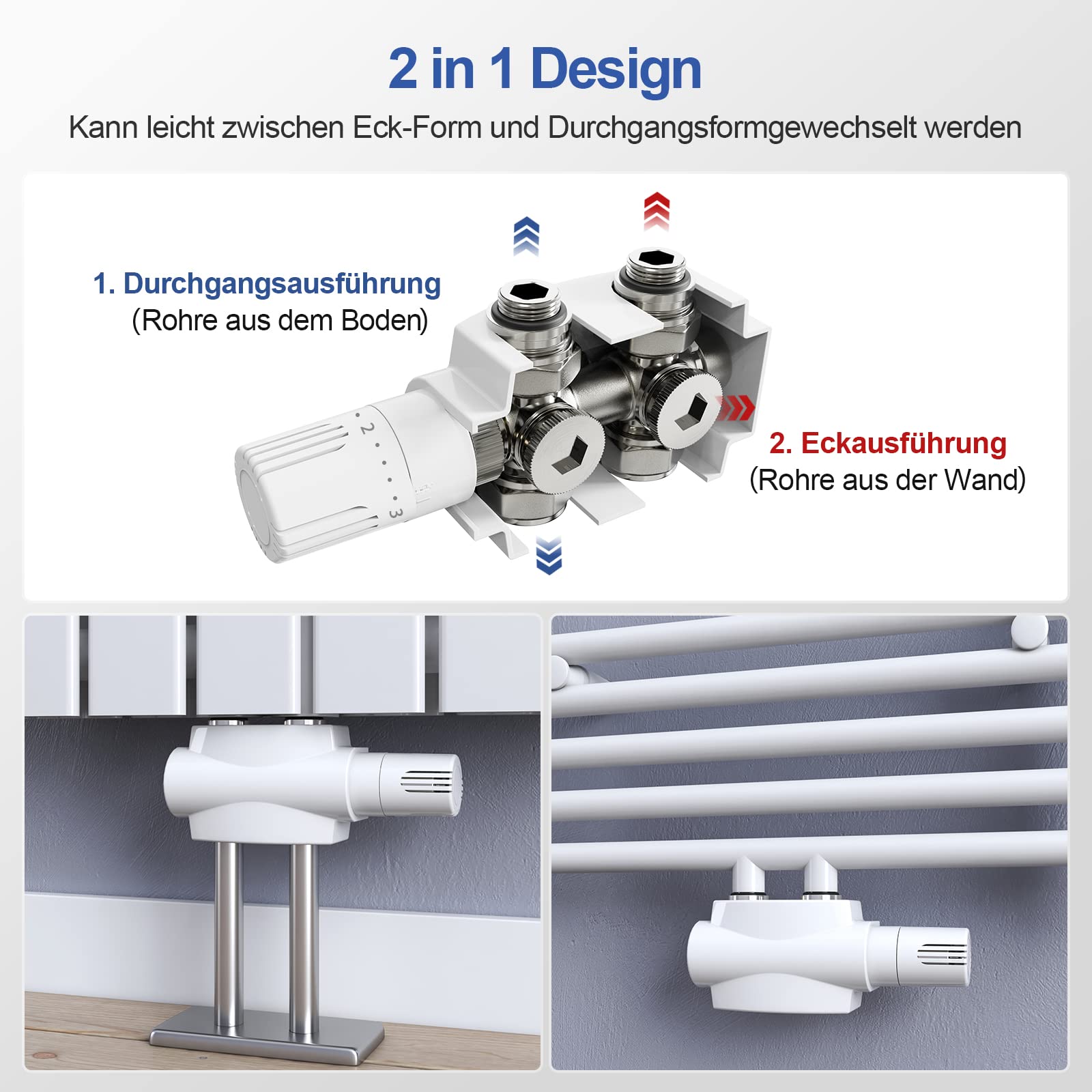 2 in 1 Design

Kann leicht zwischen Eck-Form und Durchgangsformgewechselt werden

1. Durchgangsausführung
(Rohre aus dem Boden)

2 3

2. Eckausführung
(Rohre aus der Wand)