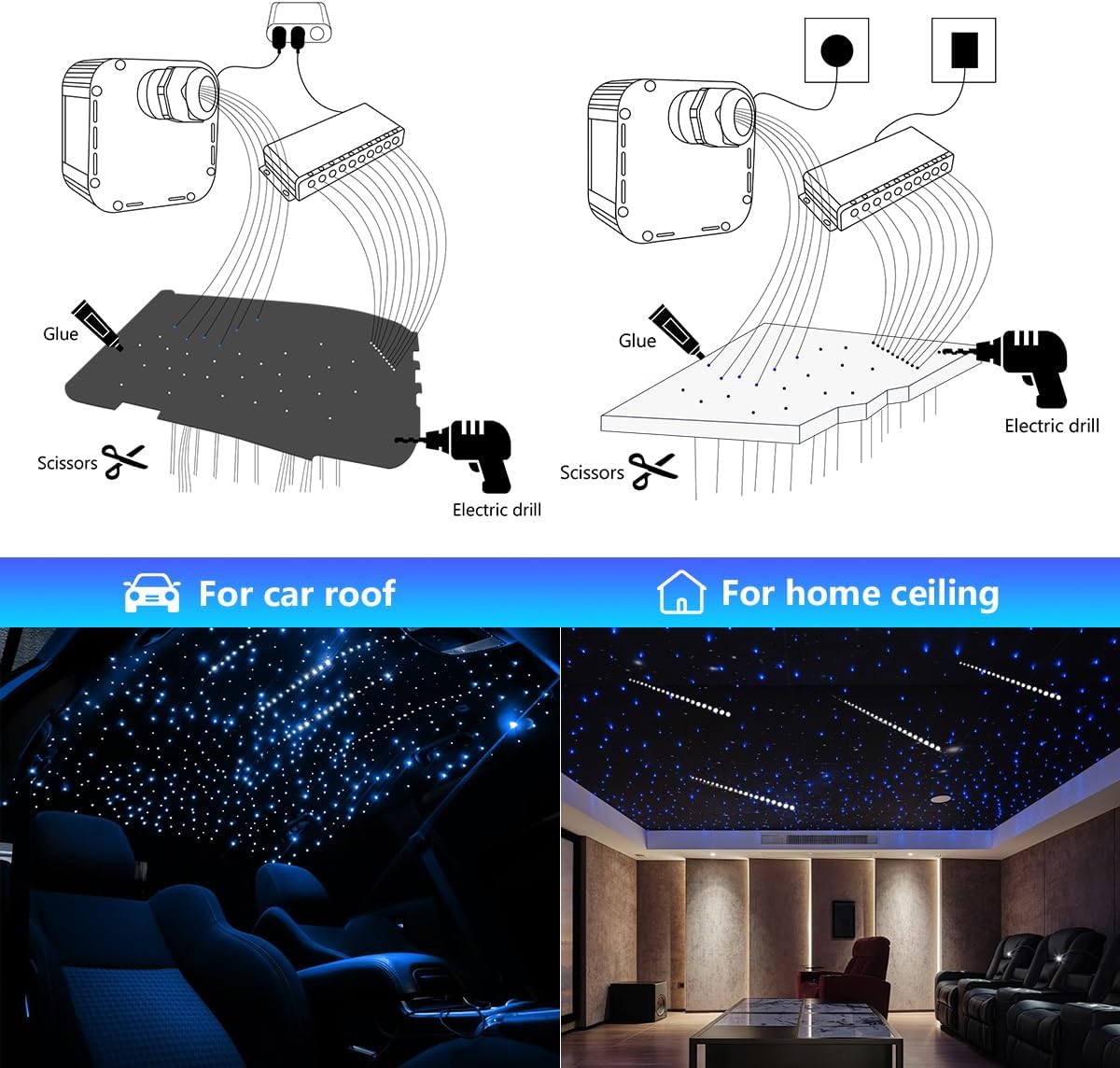 Glue

Scissors

Electric drill

Glue

Electric drill

Scissors

For car roof

For home ceiling