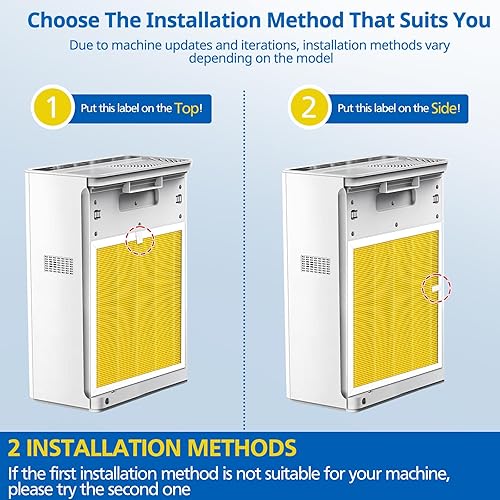 Choose The Installation Method That Suits You

Due to machine updates and iterations, installation methods vary depending on the model

1 Put this label on the Top!

2 Put this label on the Side!

2 INSTALLATION METHODS

If the first installation method is not suitable for your machine, please try the second one