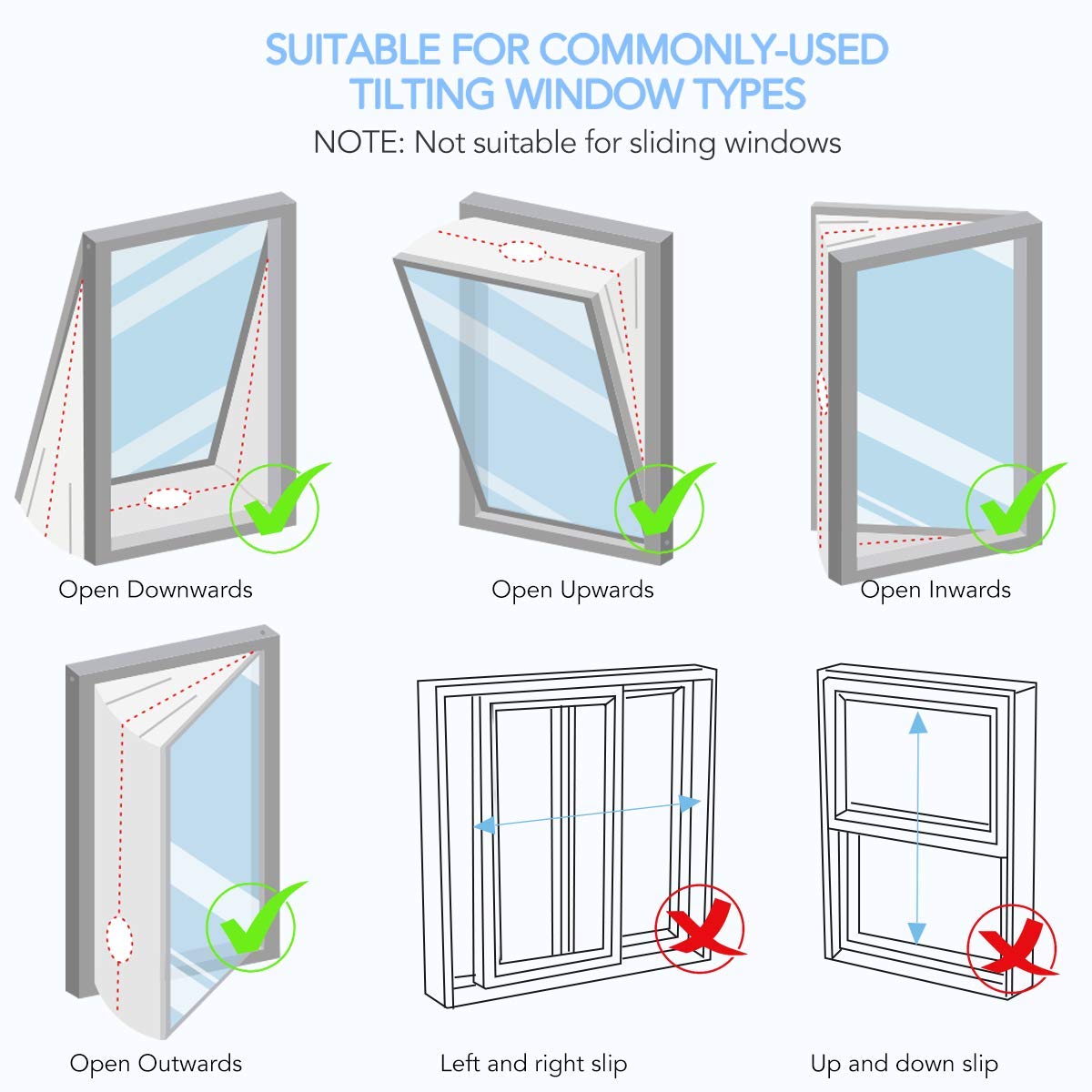 SUITABLE FOR COMMONLY-USED TILTING WINDOW TYPES

NOTE: Not suitable for sliding windows

Open Downwards

Open Upwards

Open Inwards

Open Outwards

Left and right slip

Up and down slip