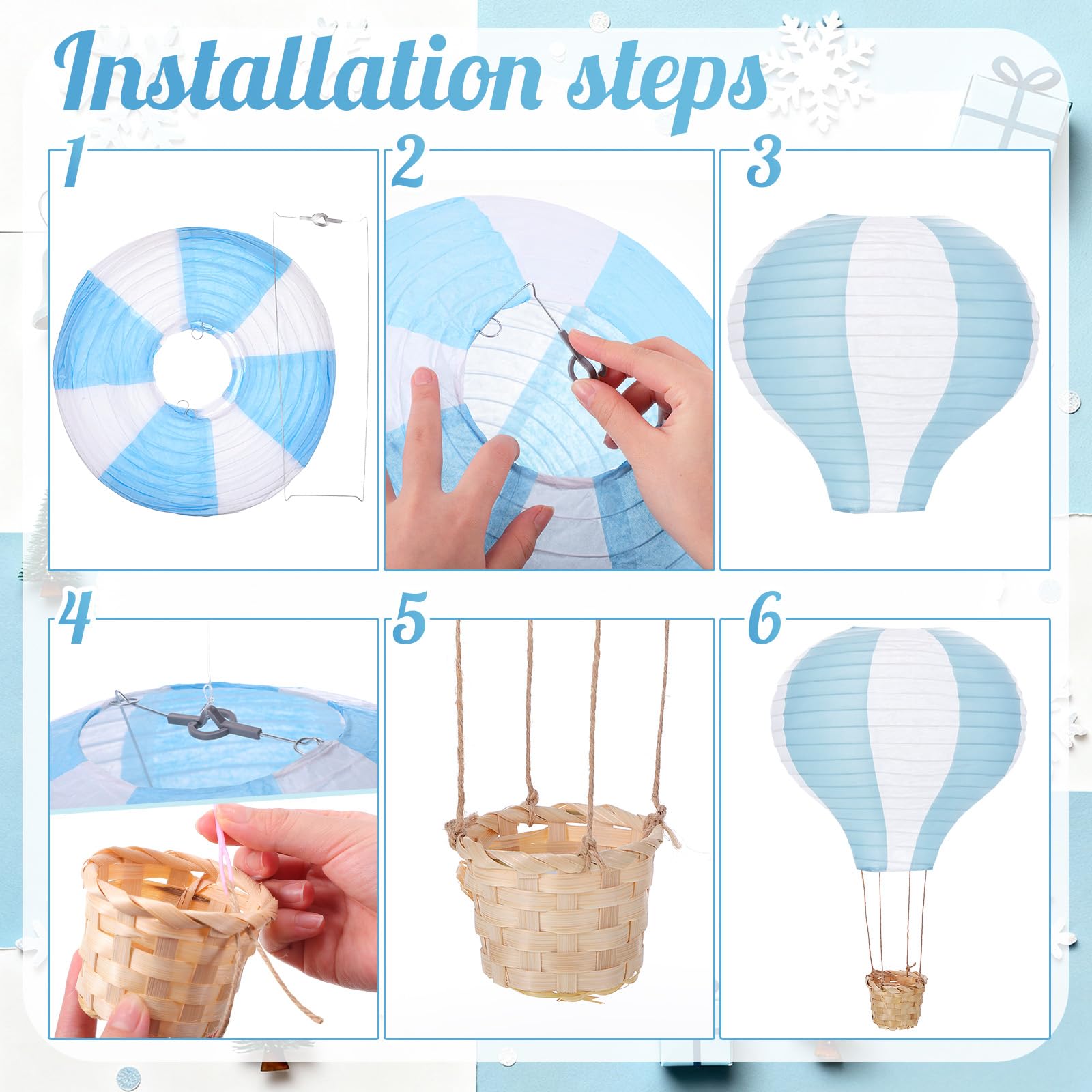 Installation steps

1

2

3

4

5

6