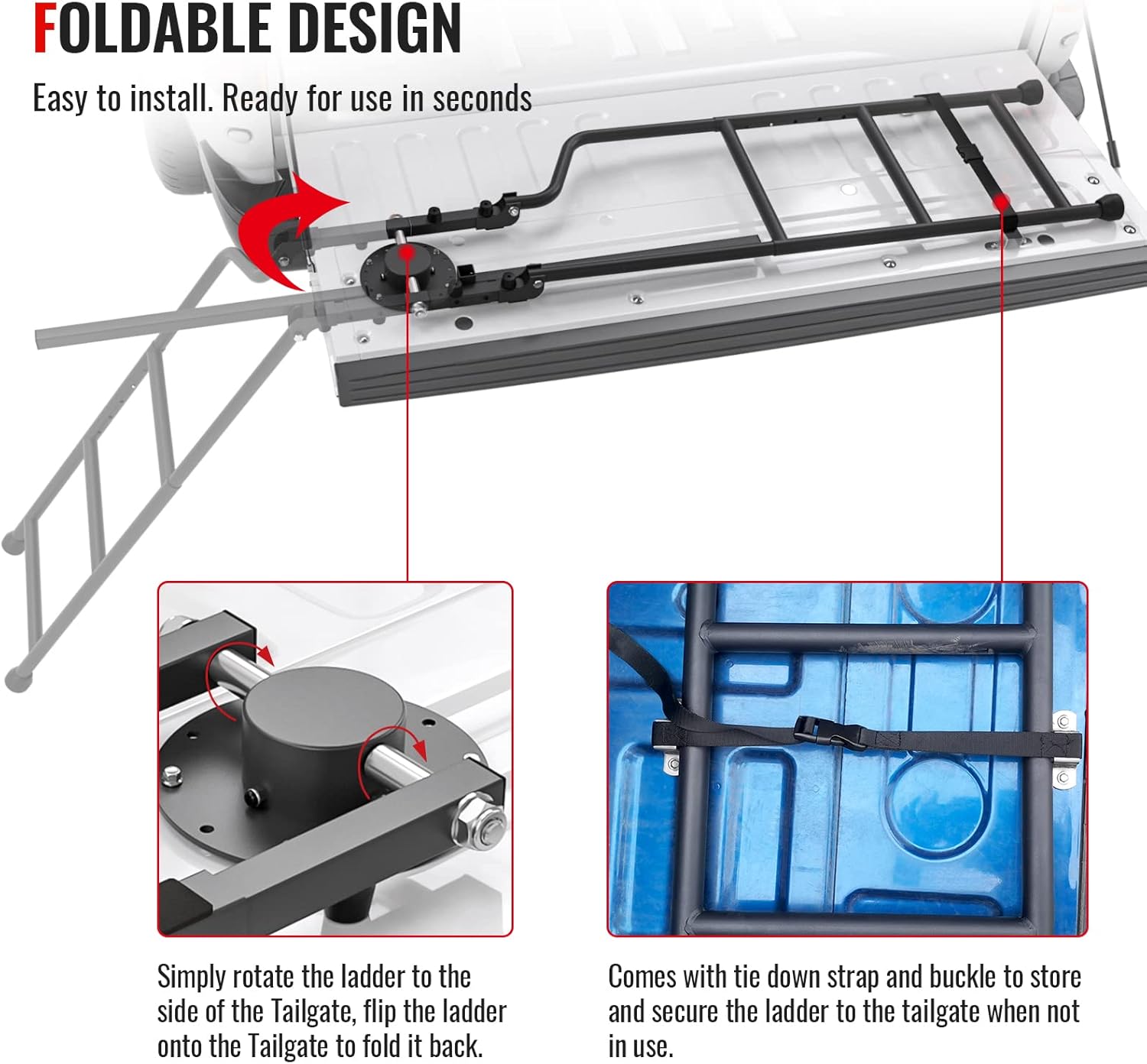 FOLDABLE DESIGN

Easy to install. Ready for use in seconds

Simply rotate the ladder to the side of the Tailgate, flip the ladder onto the Tailgate to fold it back.

Comes with tie down strap and buckle to store and secure the ladder to the tailgate when not in use.