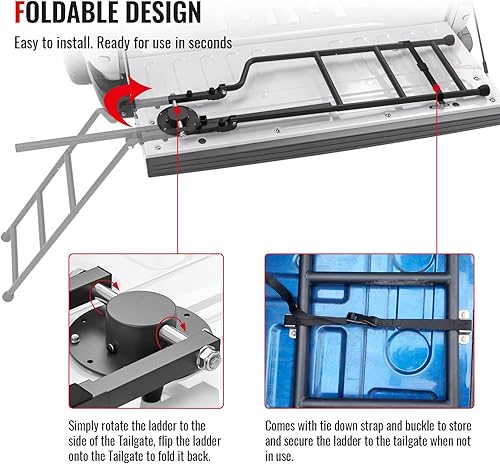 FOLDABLE DESIGN

Easy to install. Ready for use in seconds

Simply rotate the ladder to the side of the Tailgate, flip the ladder onto the Tailgate to fold it back.

Comes with tie down strap and buckle to store and secure the ladder to the tailgate when not in use.