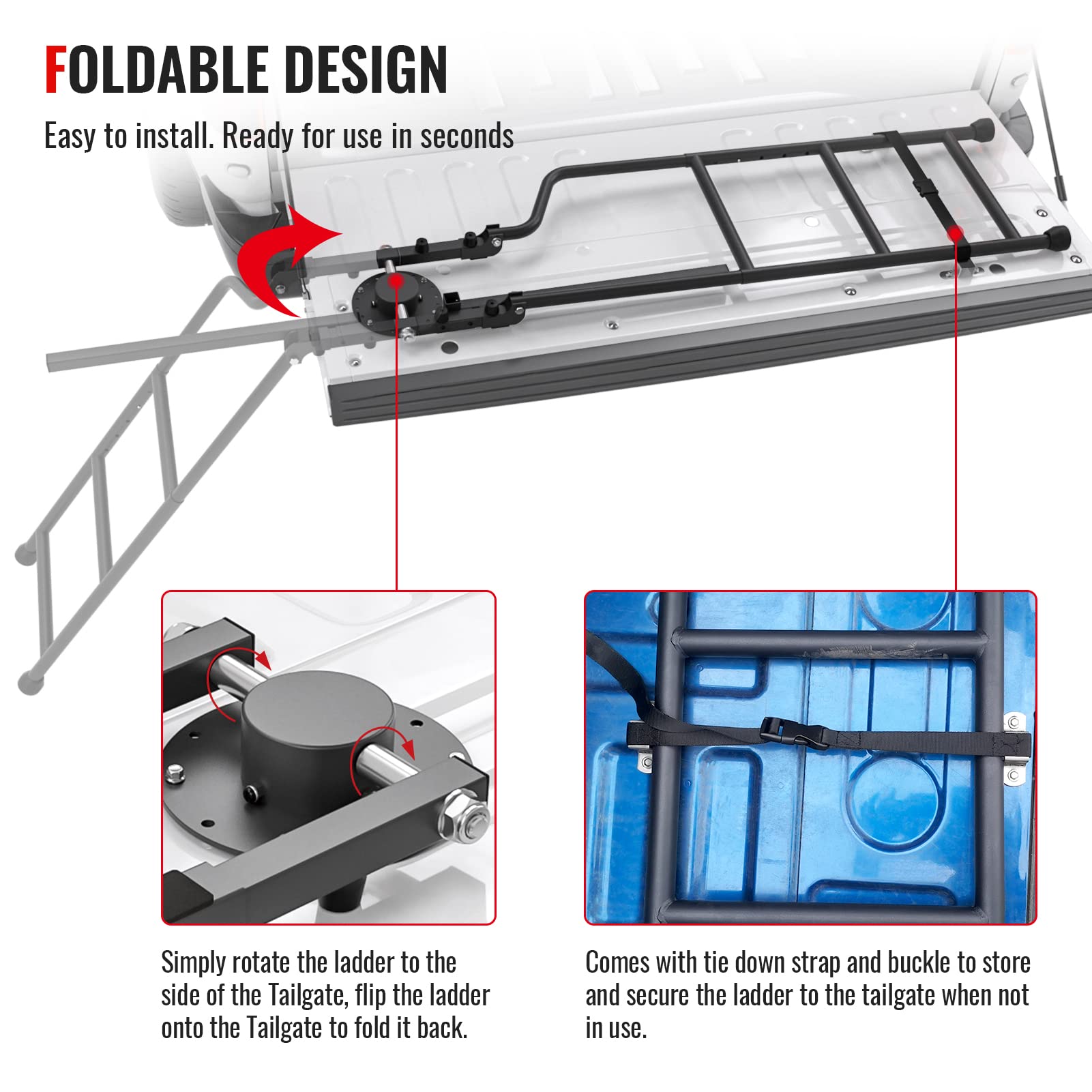 FOLDABLE DESIGN

Easy to install. Ready for use in seconds

Simply rotate the ladder to the side of the Tailgate, flip the ladder onto the Tailgate to fold it back.

Comes with tie down strap and buckle to store and secure the ladder to the tailgate when not in use.