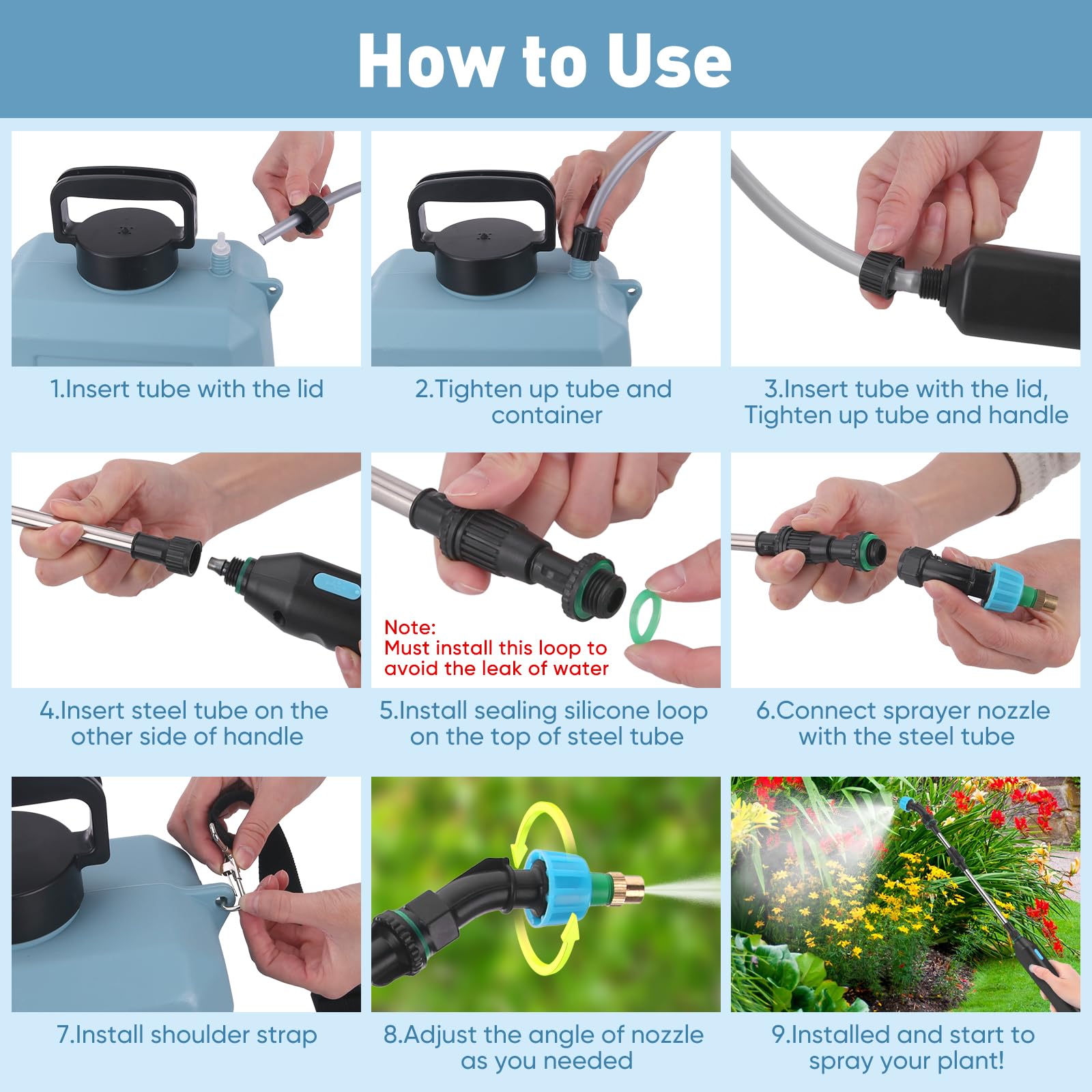 How to Use

1.Insert tube with the lid

2.Tighten up tube and container

3.Insert tube with the lid, Tighten up tube and handle

4.Insert steel tube on the other side of handle

Note:
Must install this loop to avoid the leak of water

5.Install sealing silicone loop on the top of steel tube

6.Connect sprayer nozzle with the steel tube

7.Install shoulder strap

8.Adjust the angle of nozzle as you needed

9.Installed and start to spray your plant!