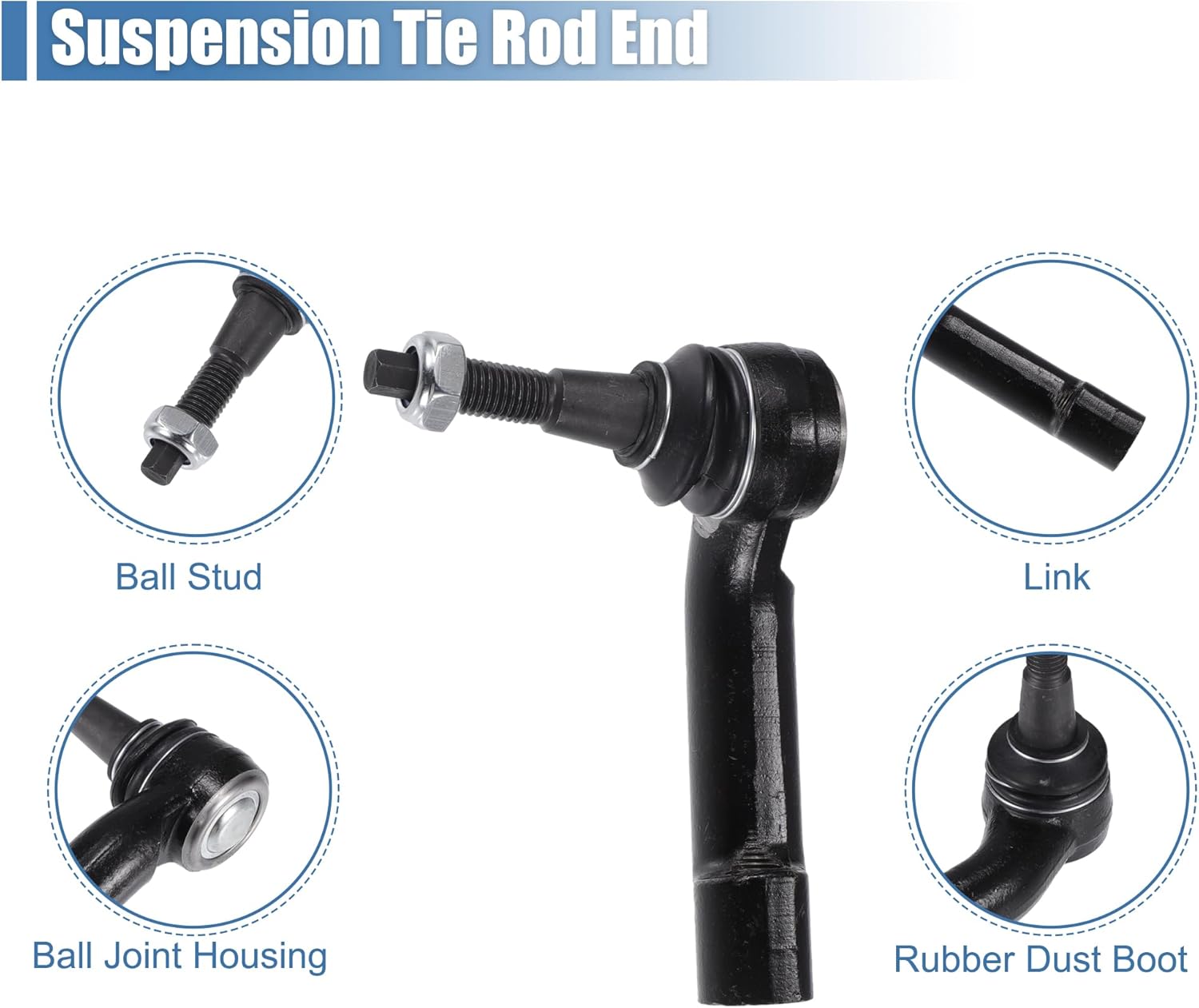 Suspension Tie Rod End

Ball Stud

Link

Ball Joint Housing

Rubber Dust Boot