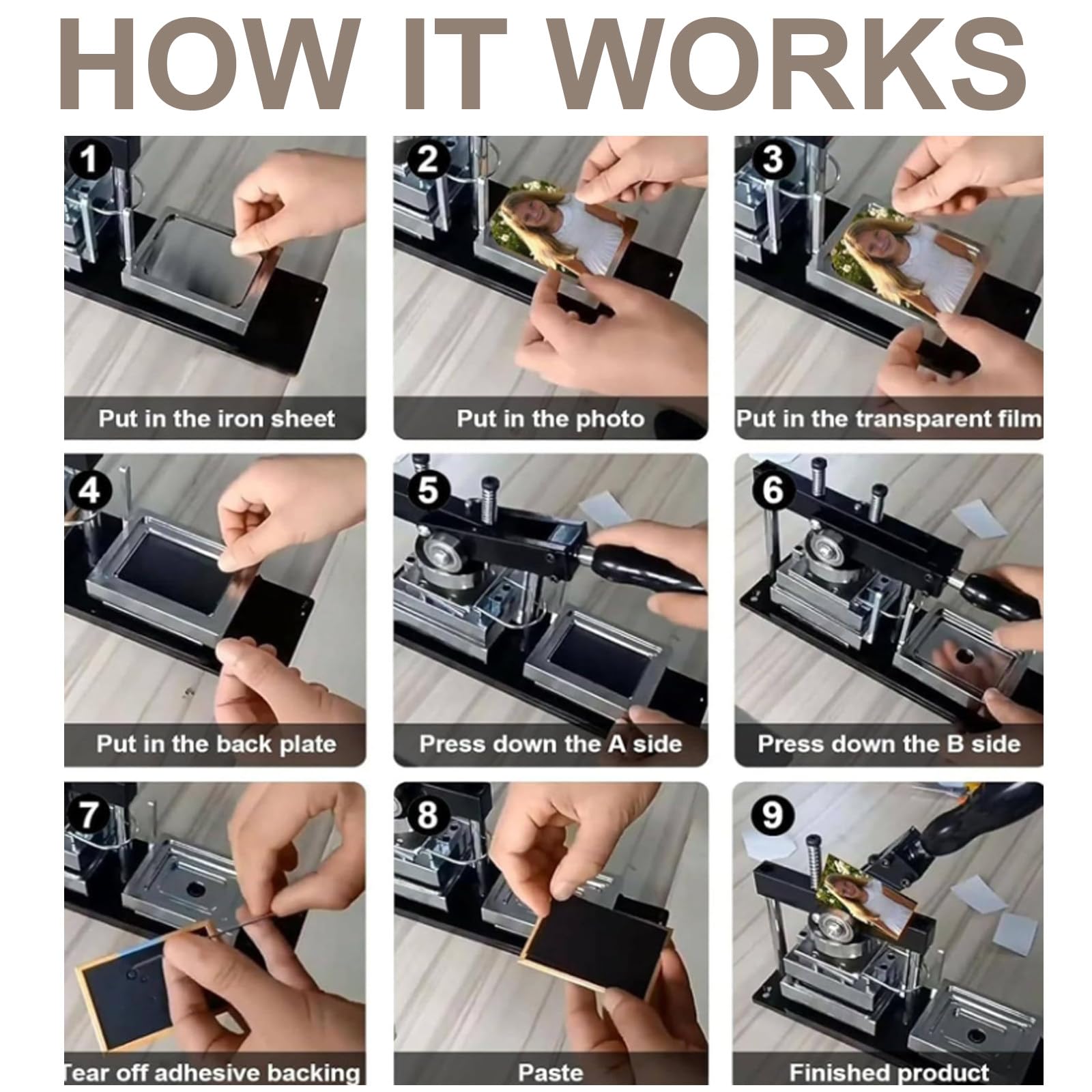 HOW IT WORKS

1
Put in the iron sheet

2
Put in the photo

3
Put in the transparent film

4
Put in the back plate

5
Press down the A side

6
Press down the B side

7
Tear off adhesive backing

8
Paste

9
Finished product