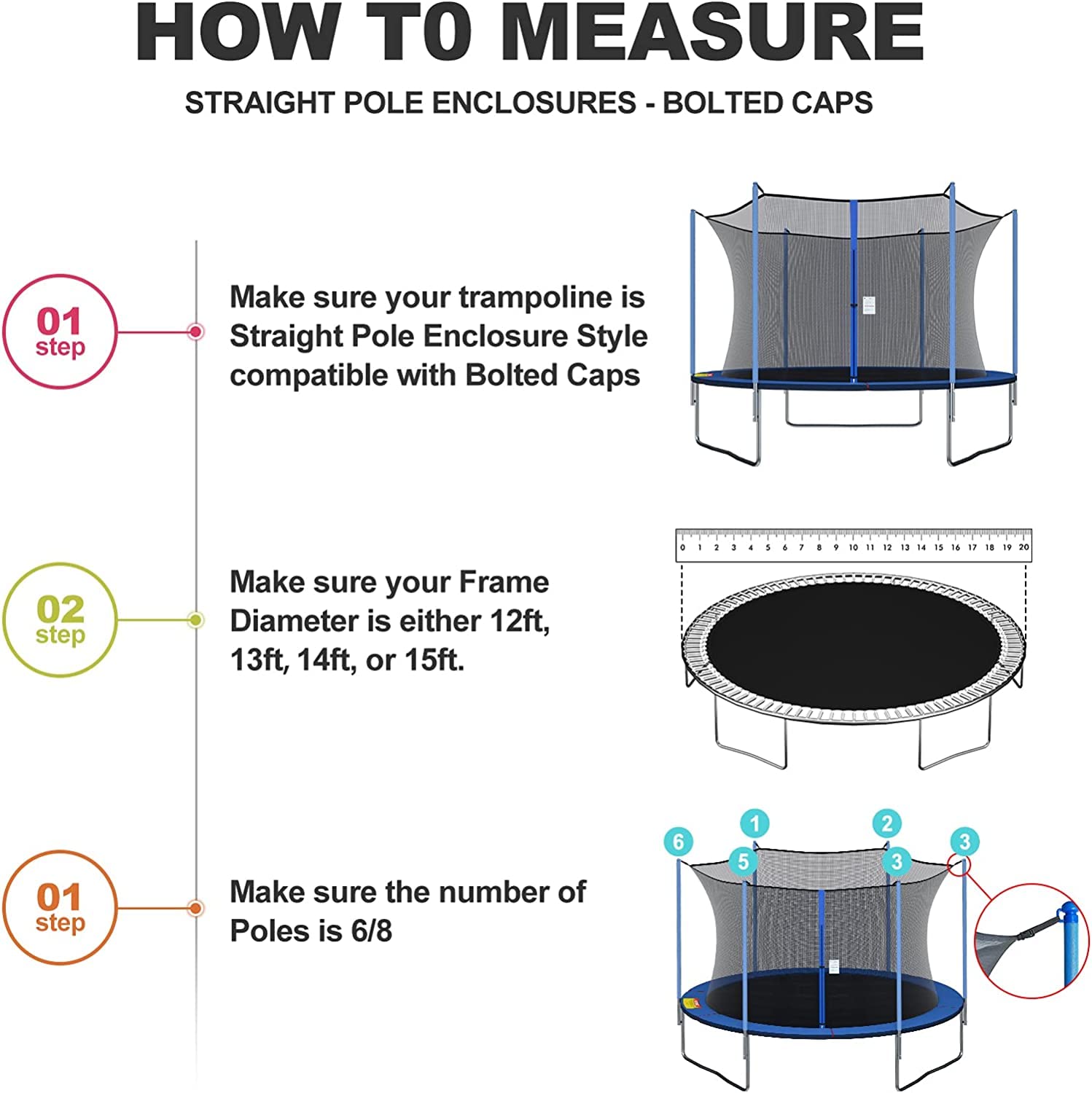 HOW T0 MEASURE

STRAIGHT POLE ENCLOSURES - BOLTED CAPS

01 step

Make sure your trampoline is Straight Pole Enclosure Style compatible with Bolted Caps

0 1 2 3 4 5 6 7 8 9 10 11 12 13 14 15 16 17 18 19 20

02 step

Make sure your Frame Diameter is either 12ft, 13ft, 14ft, or 15ft.

01 step

Make sure the number of Poles is 6/8

6 1 2 3 5 3