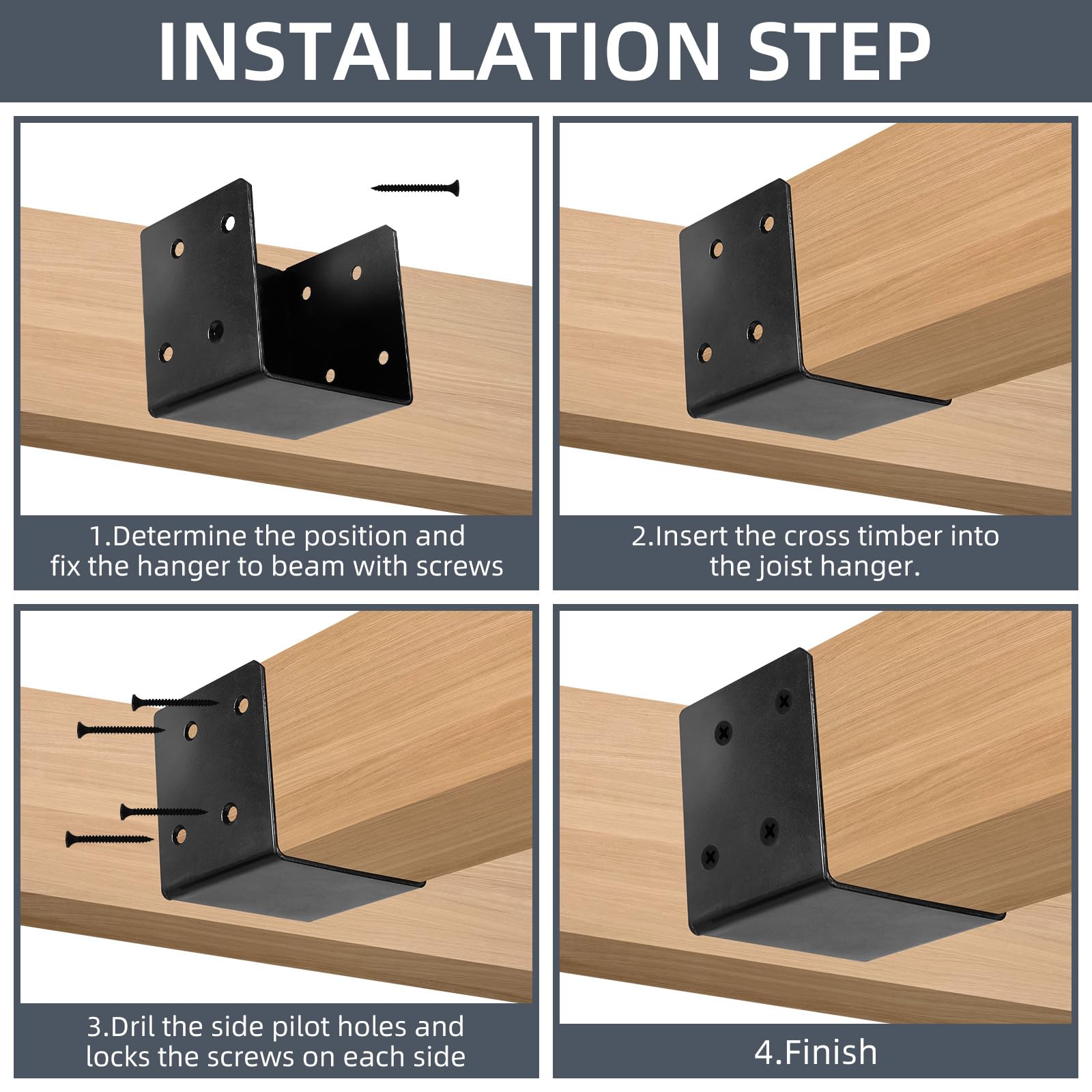 INSTALLATION STEP

1.Determine the position and fix the hanger to beam with screws

2.Insert the cross timber into the joist hanger.

3.Dril the side pilot holes and locks the screws on each side

4.Finish