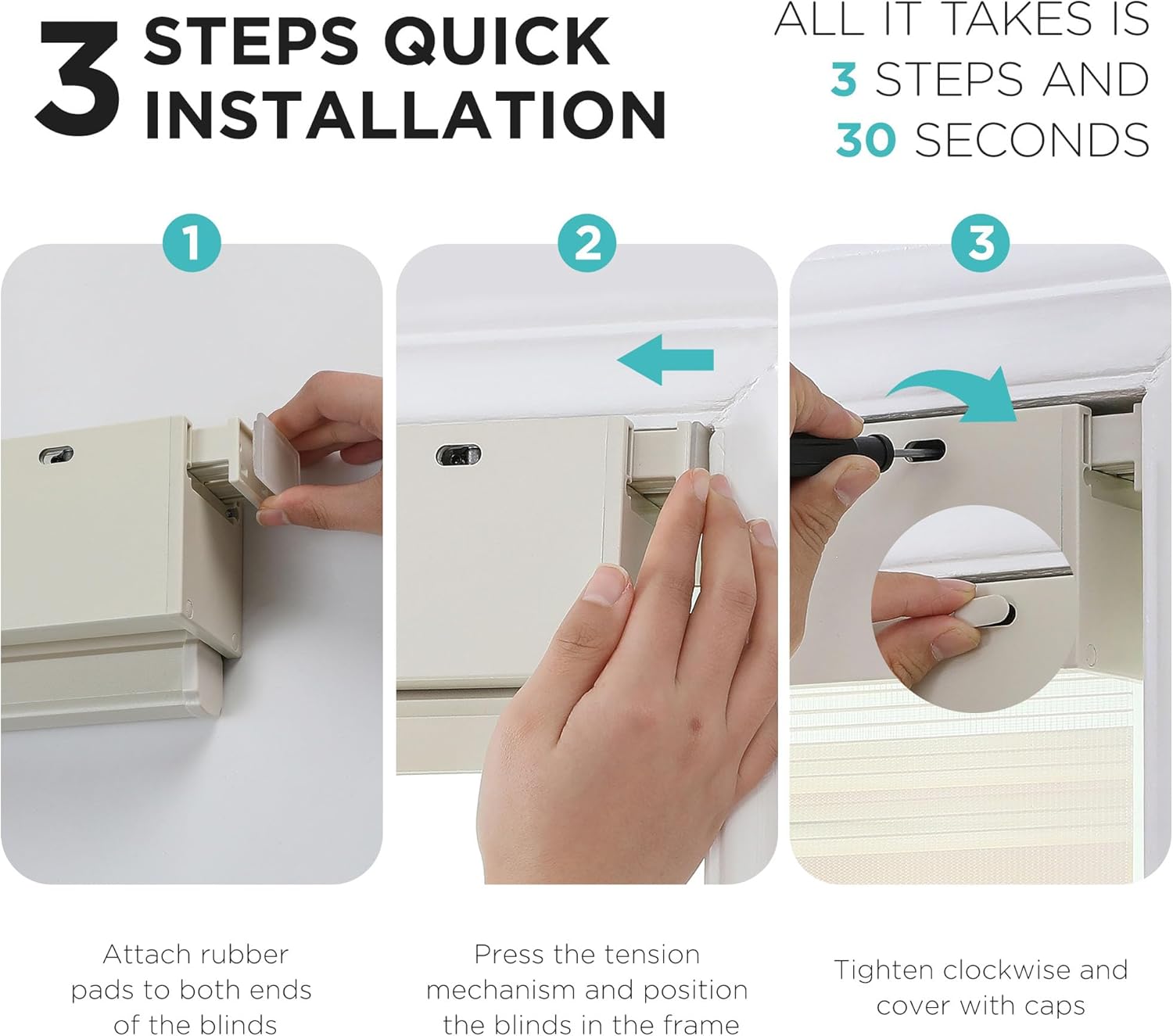 3 STEPS QUICK INSTALLATION

ALL IT TAKES IS 3 STEPS AND 30 SECONDS

1

2

3

Attach rubber pads to both ends of the blinds

Press the tension mechanism and position the blinds in the frame

Tighten clockwise and cover with caps