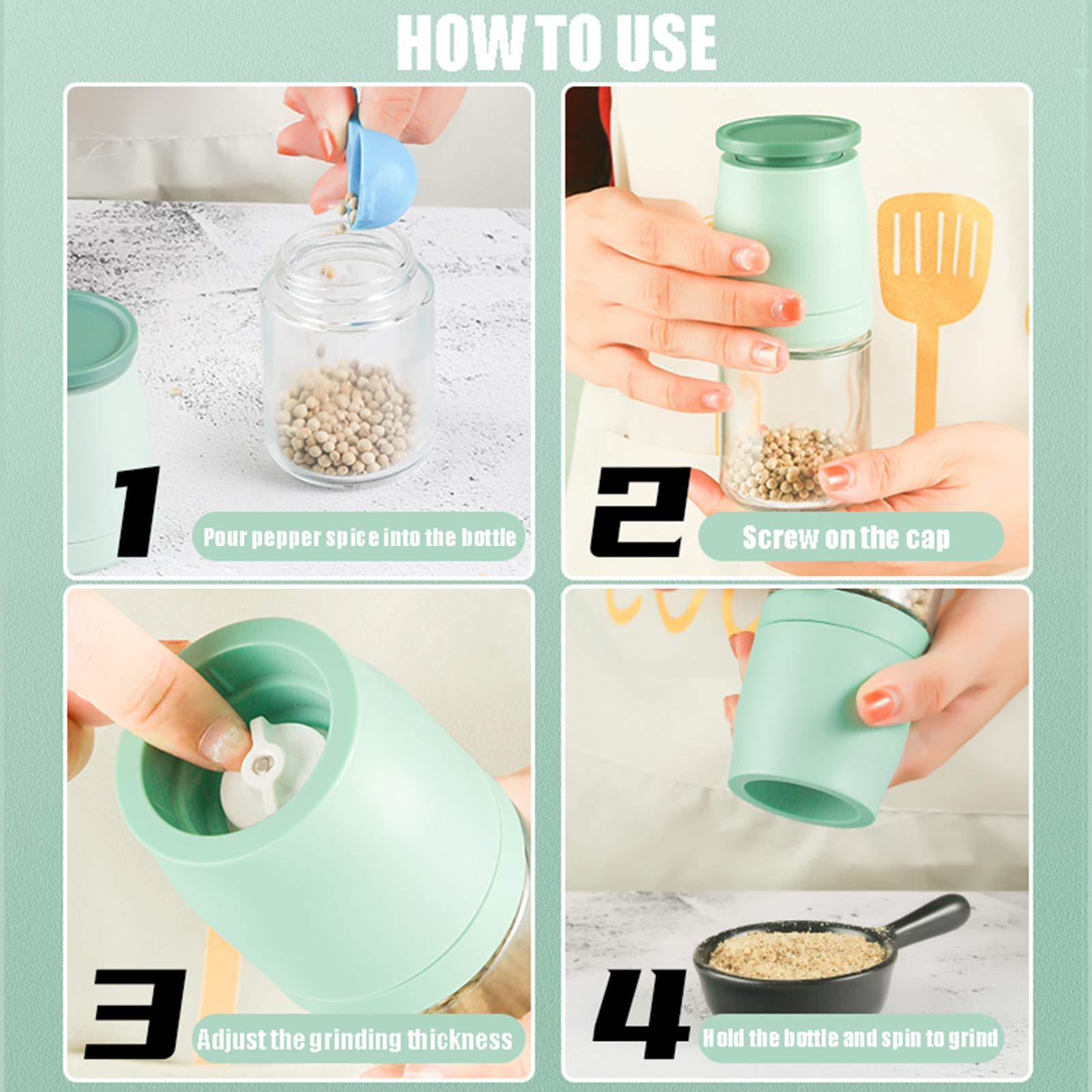 HOW TO USE

1

Pour pepper spice into the bottle

2

Screw on the cap

3

Adjust the grinding thickness

4

Hold the bottle and spin to grind