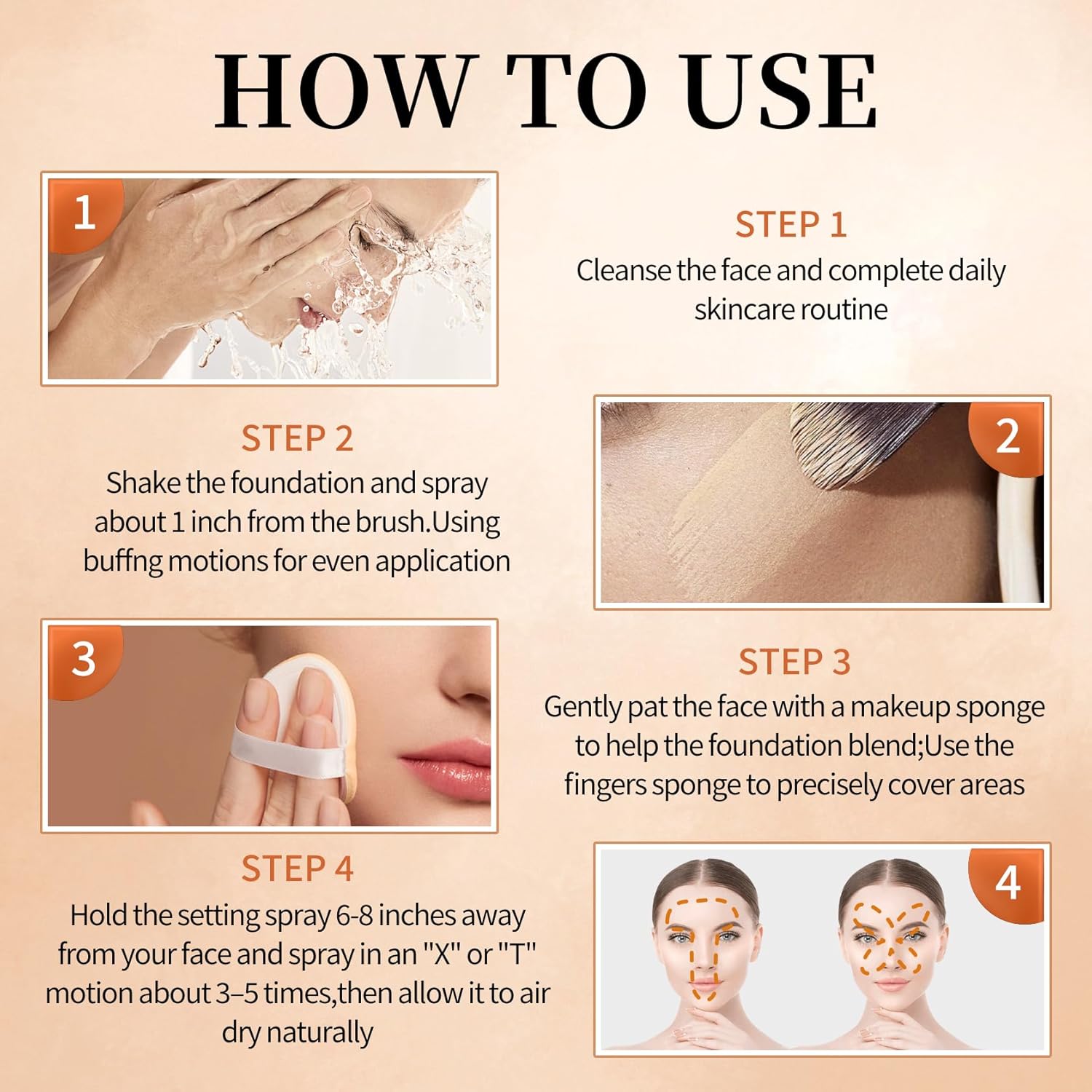 HOW TO USE

1

STEP 1
Cleanse the face and complete daily skincare routine

STEP 2
Shake the foundation and spray about 1 inch from the brush.Using buffng motions for even application

2

3

STEP 3
Gently pat the face with a makeup sponge to help the foundation blend;Use the fingers sponge to precisely cover areas

STEP 4
Hold the setting spray 6-8 inches away from your face and spray in an "X" or "T" motion about 3–5 times,then allow it to air dry naturally

4