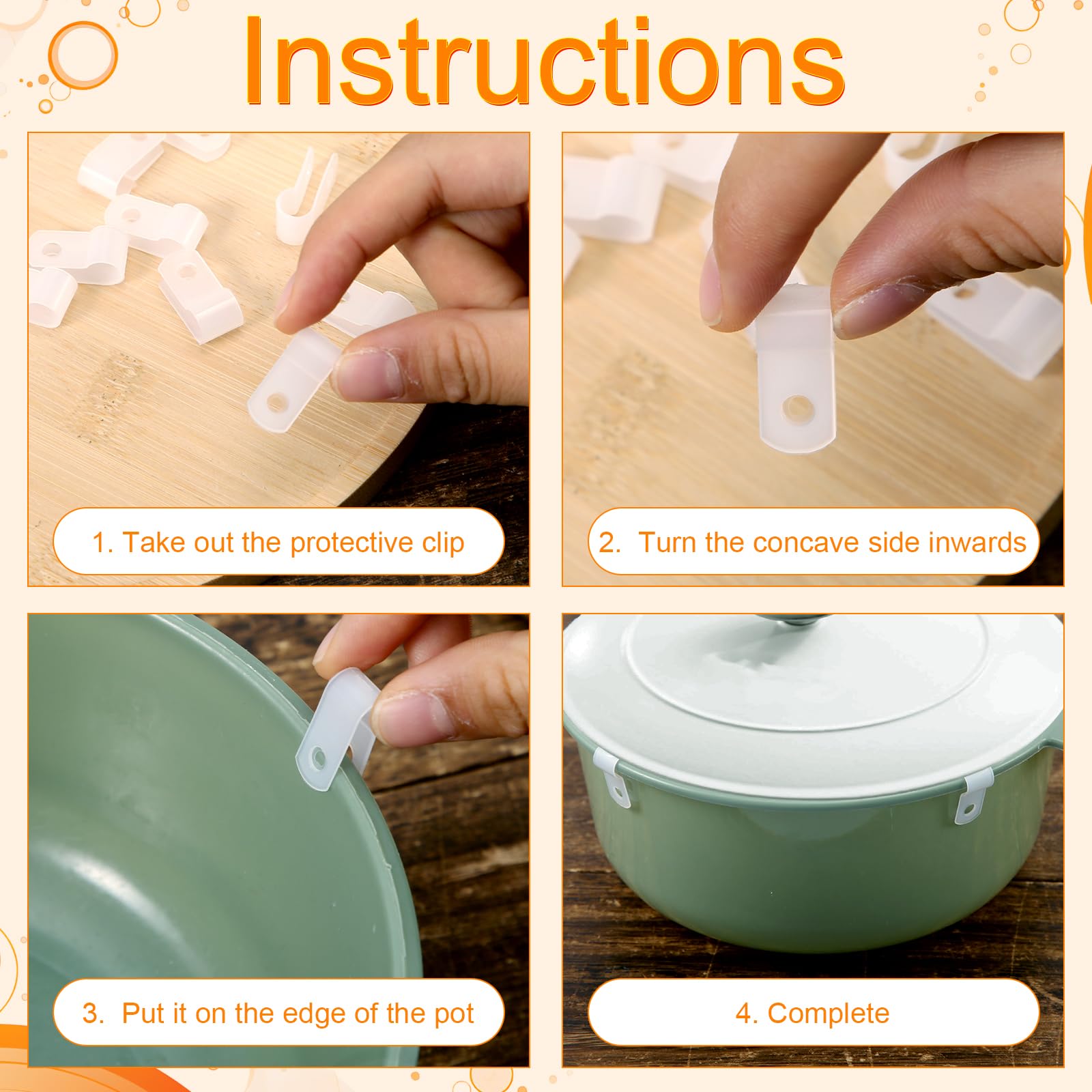 Instructions

1. Take out the protective clip

2. Turn the concave side inwards

3. Put it on the edge of the pot

4. Complete