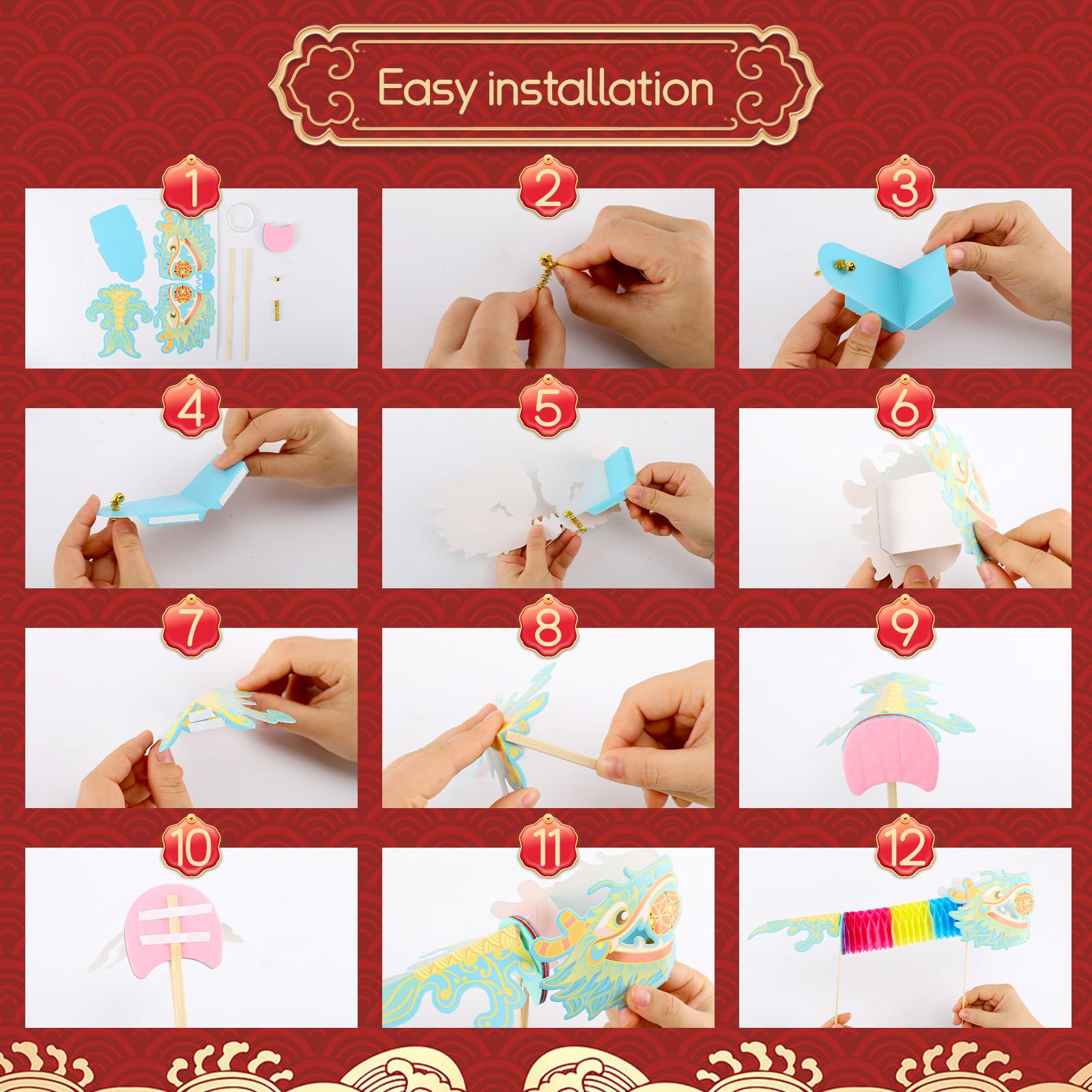 Easy installation

1

2

3

4

5

6

7

8

9

10

11

12