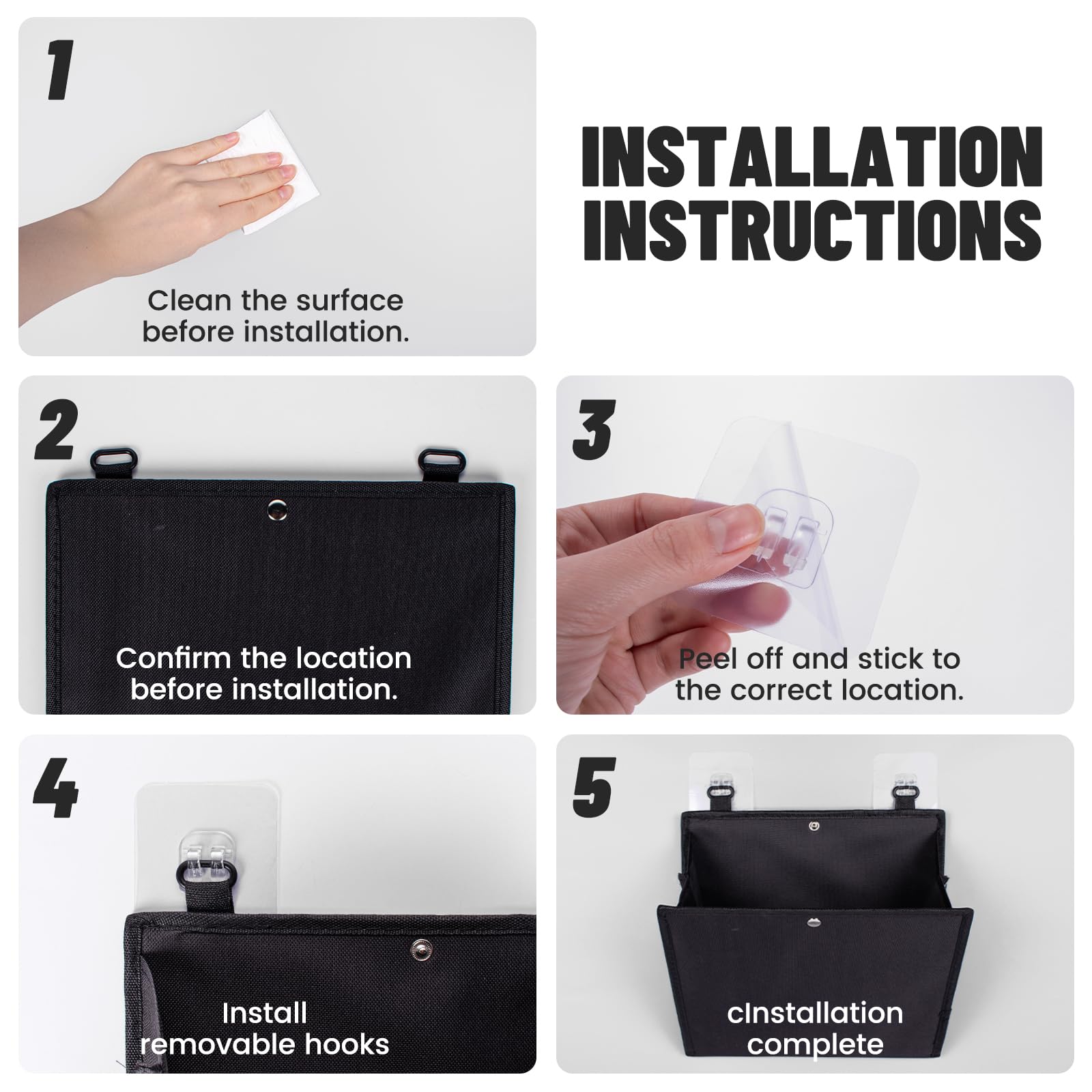 1

Clean the surface before installation.

INSTALLATION INSTRUCTIONS

2

Confirm the location before installation.

3

Peel off and stick to the correct location.

4

Install removable hooks

5

cInstallation complete