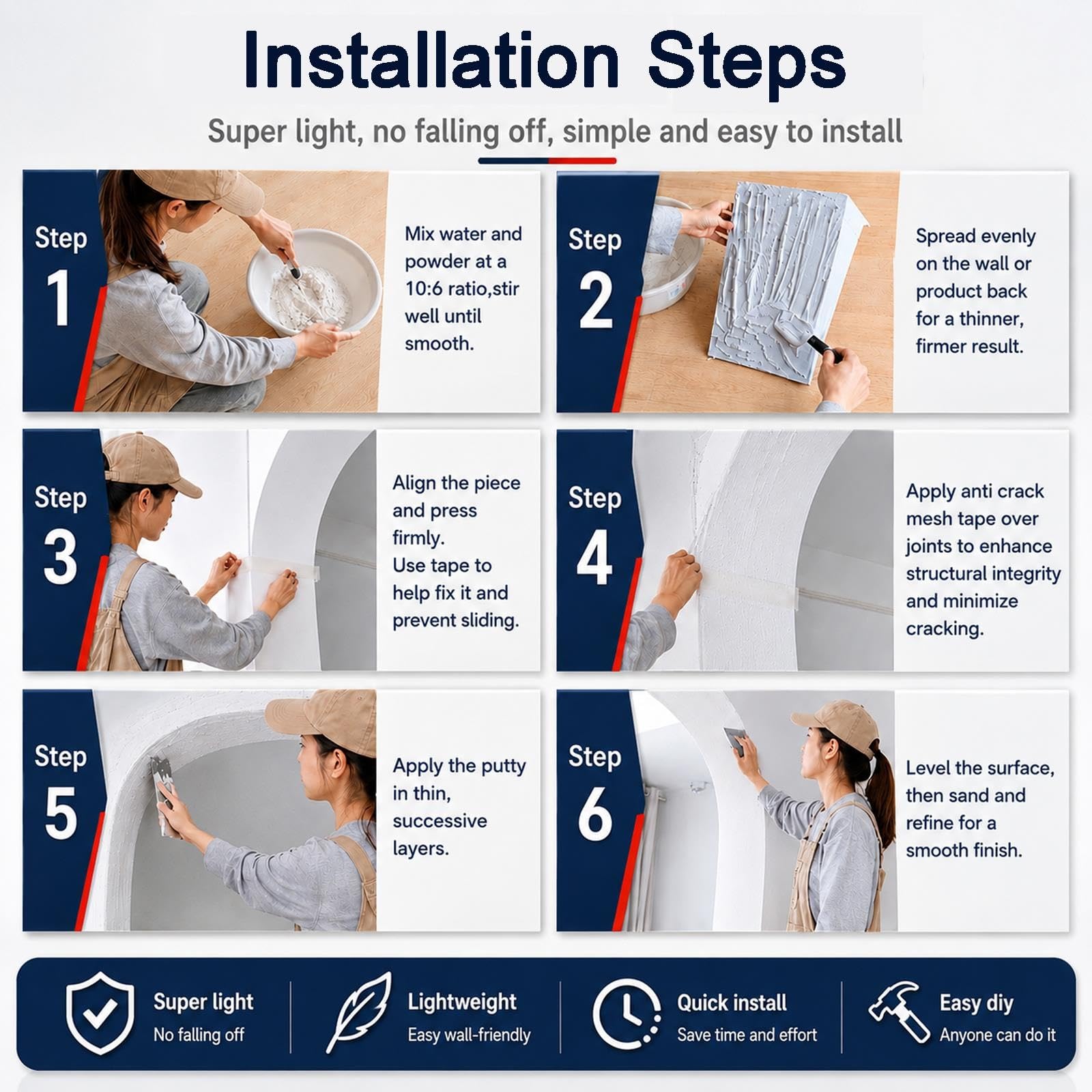 Installation Steps

Super light, no falling off, simple and easy to install

Step 1

Mix water and powder at a 10:6 ratio,stir well until smooth.

Step 2

Spread evenly on the wall or product back for a thinner, firmer result.

Step 3

Align the piece and press firmly.
Use tape to help fix it and prevent sliding.

Step 4

Apply anti crack mesh tape over joints to enhance structural integrity and minimize cracking.

Step 5

Apply the putty in thin, successive layers.

Step 6

Level the surface, then sand and refine for a smooth finish.

Super light
No falling off

Lightweight
Easy wall-friendly

Quick install
Save time and effort

Easy diy
Anyone can do it