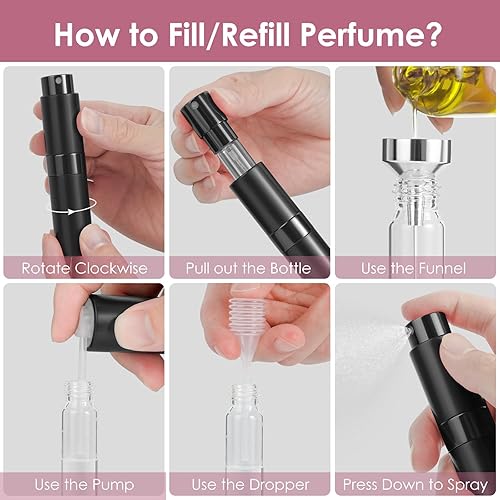 How to Fill/Refill Perfume?

Rotate Clockwise

Pull out the Bottle

Use the Funnel

Use the Pump

Use the Dropper

Press Down to Spray