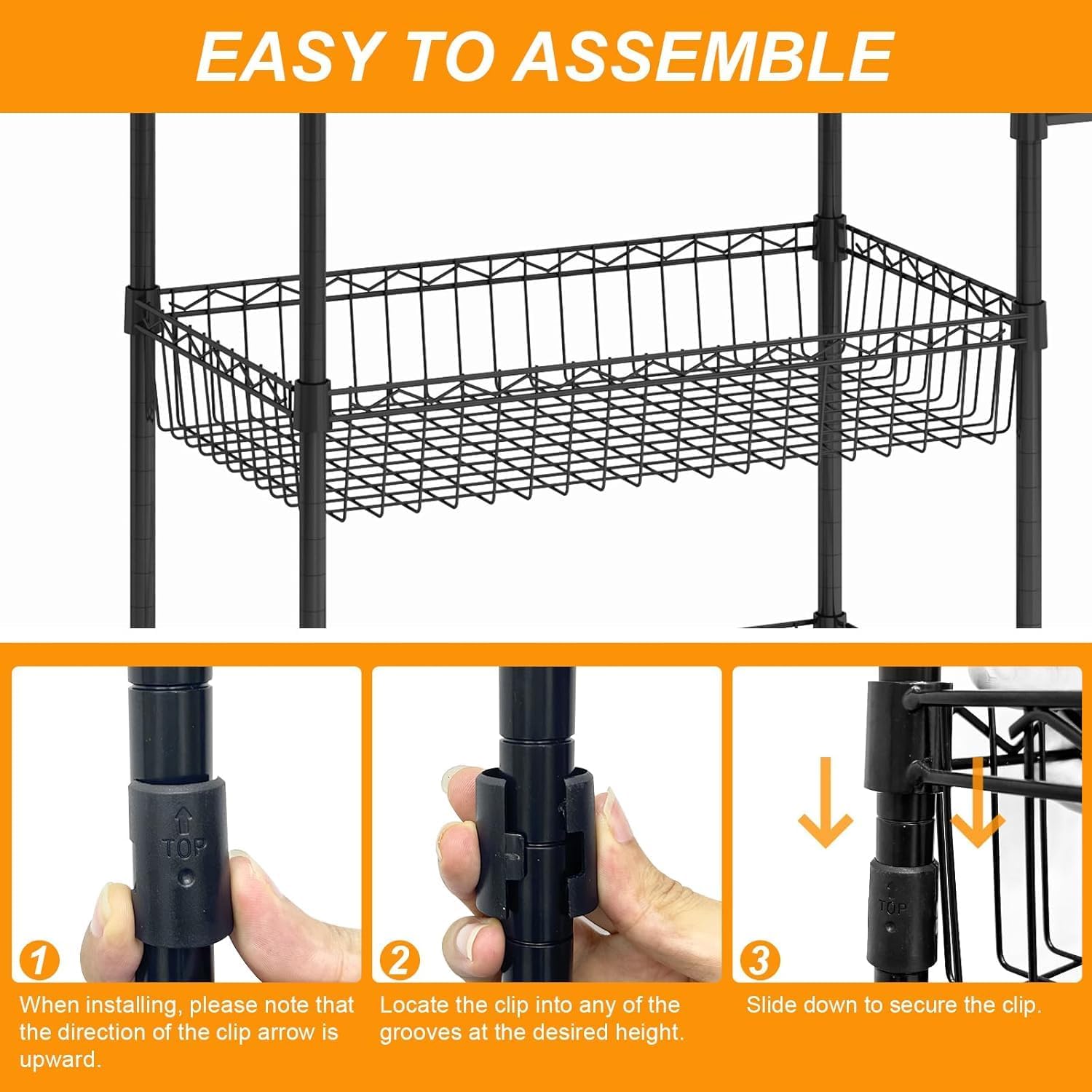 EASY TO ASSEMBLE

TOP

1

When installing, please note that the direction of the clip arrow is upward.

2

Locate the clip into any of the grooves at the desired height.

TOP

3

Slide down to secure the clip.