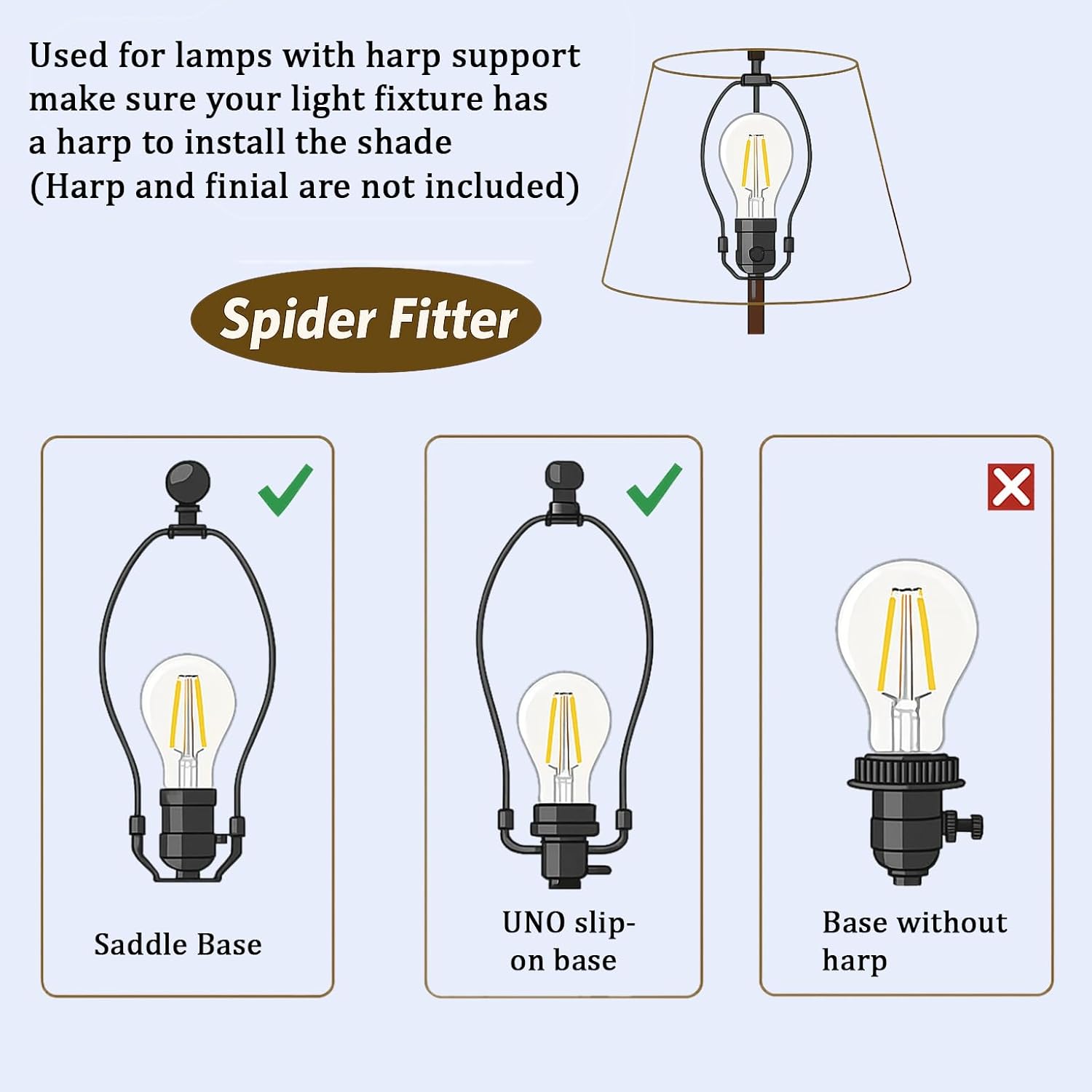 Used for lamps with harp support make sure your light fixture has a harp to install the shade (Harp and finial are not included)

Spider Fitter

Saddle Base

UNO slip-on base

Base without harp