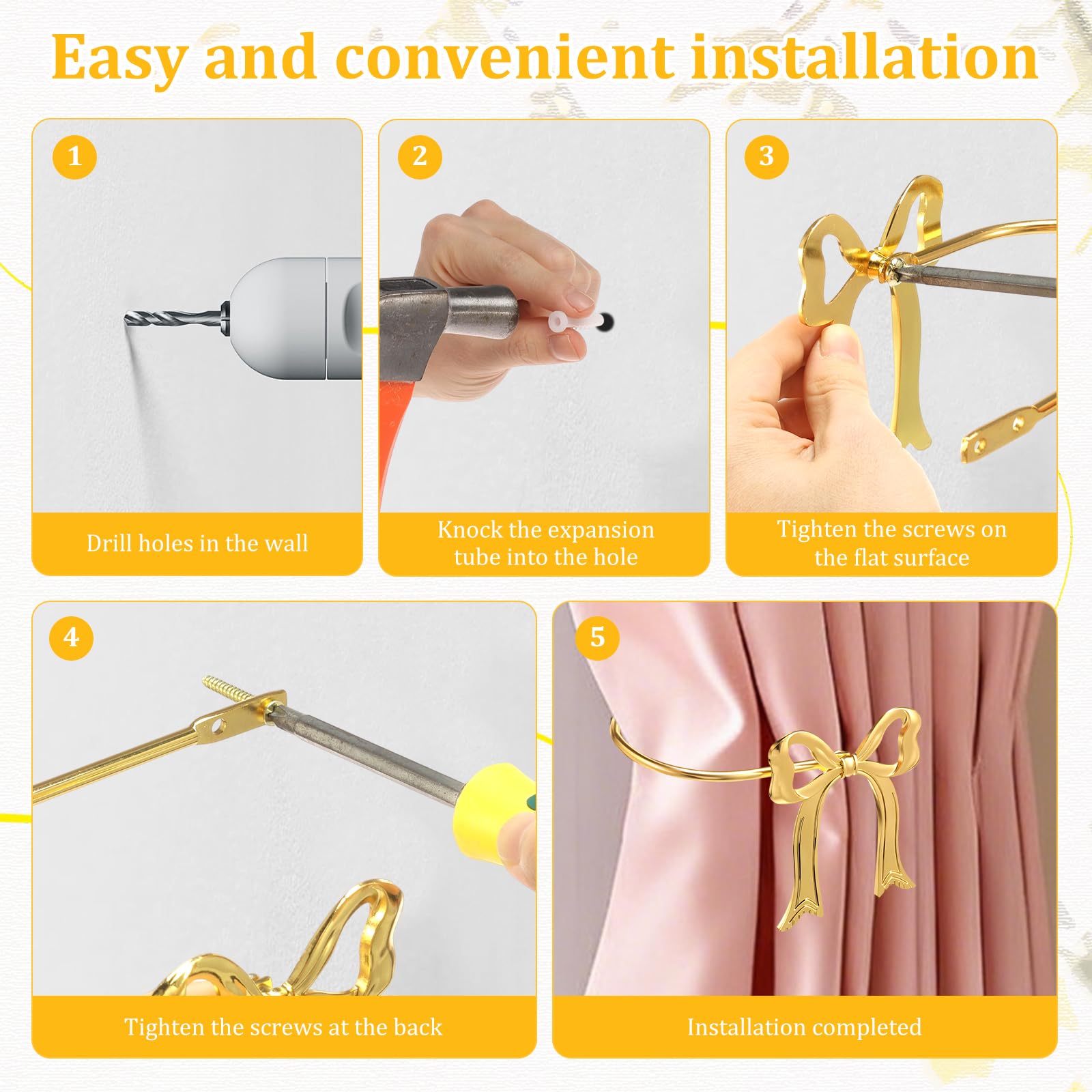 Easy and convenient installation

1
Drill holes in the wall

2
Knock the expansion tube into the hole

3
Tighten the screws on the flat surface

4
Tighten the screws at the back

5
Installation completed