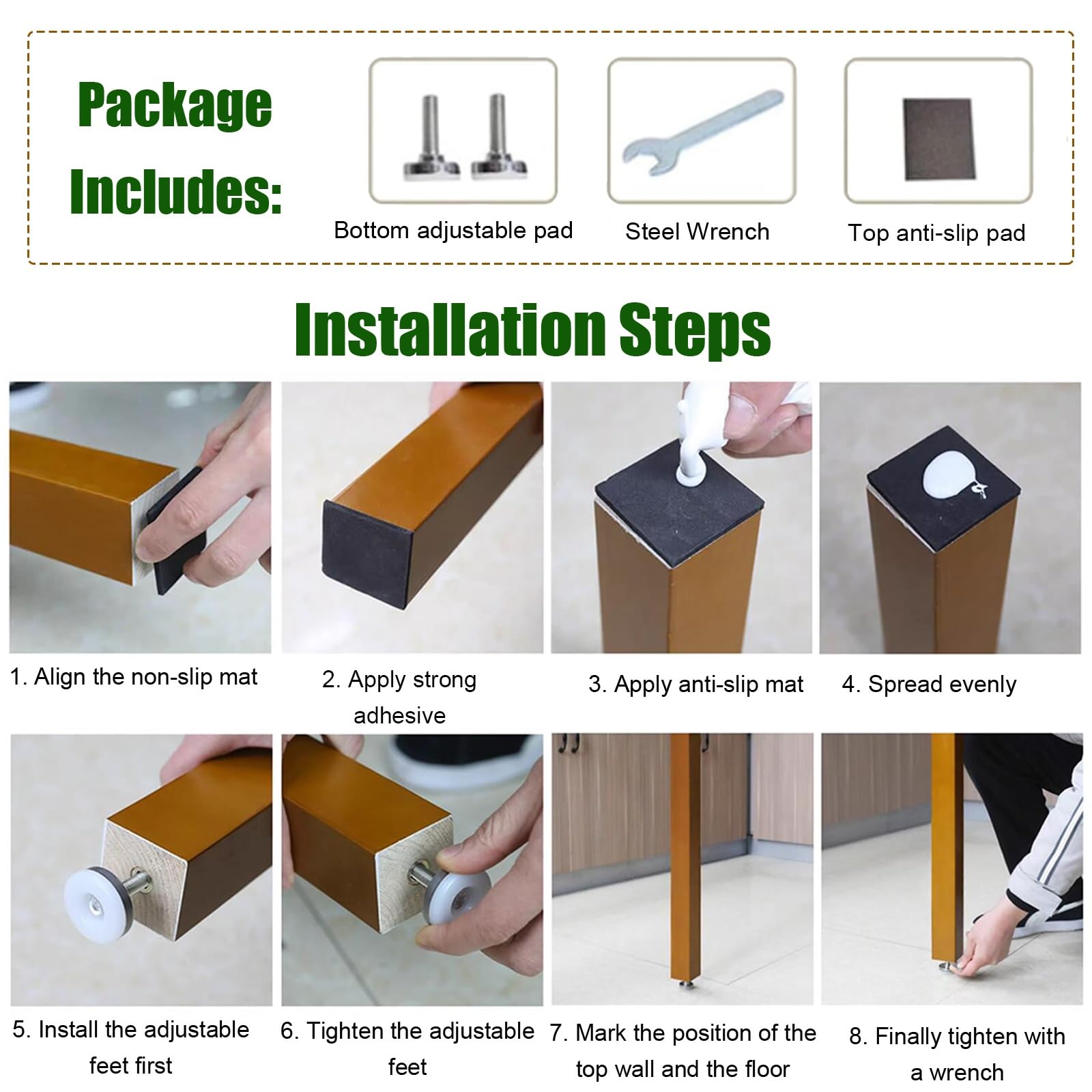 Package Includes:

Bottom adjustable pad

Steel Wrench

Top anti-slip pad

Installation Steps

1. Align the non-slip mat

2. Apply strong adhesive

3. Apply anti-slip mat

4. Spread evenly

5. Install the adjustable feet first

6. Tighten the adjustable feet

7. Mark the position of the top wall and the floor

8. Finally tighten with a wrench