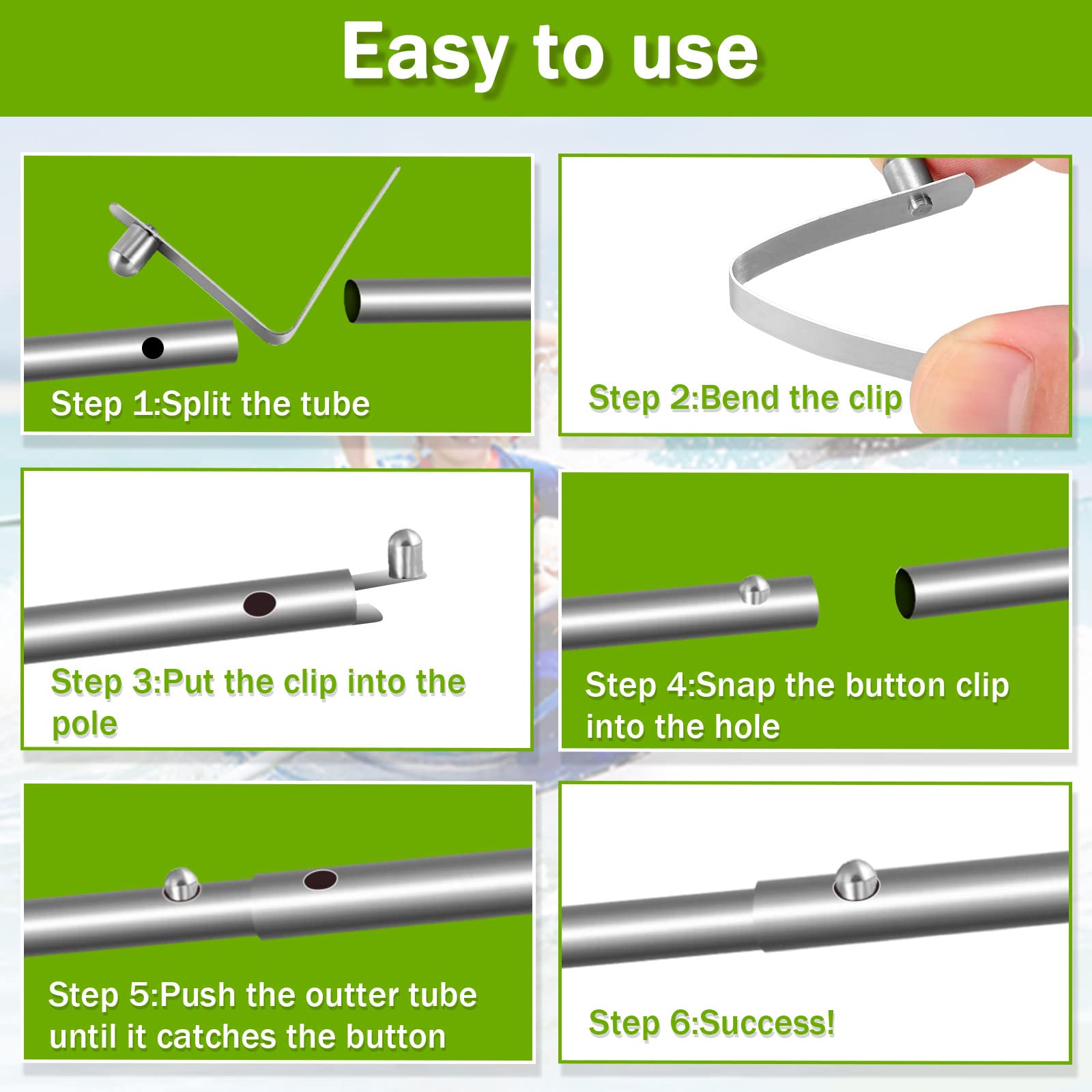 Easy to use

Step 1:Split the tube

Step 2:Bend the clip

Step 3:Put the clip into the pole

Step 4:Snap the button clip into the hole

Step 5:Push the outter tube until it catches the button

Step 6:Success!