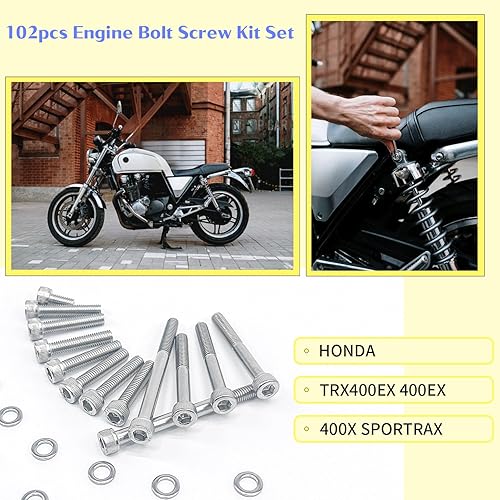 102pcs Engine Bolt Screw Kit Set

HONDA

TRX400EX 400EX

400X SPORTRAX