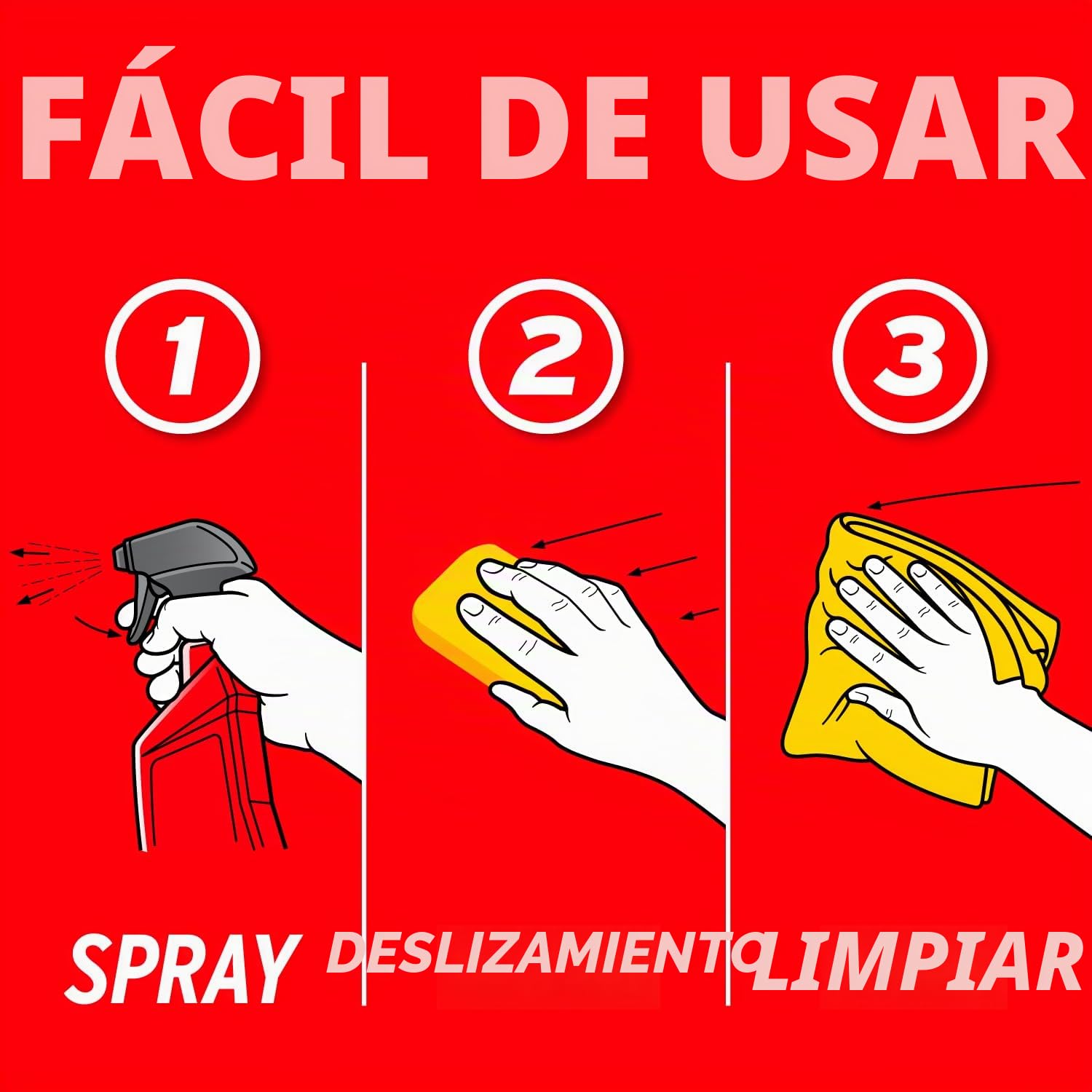 FÁCIL DE USAR

1

2

3

SPRAY

DESLIZAMIENTO

LIMPIAR