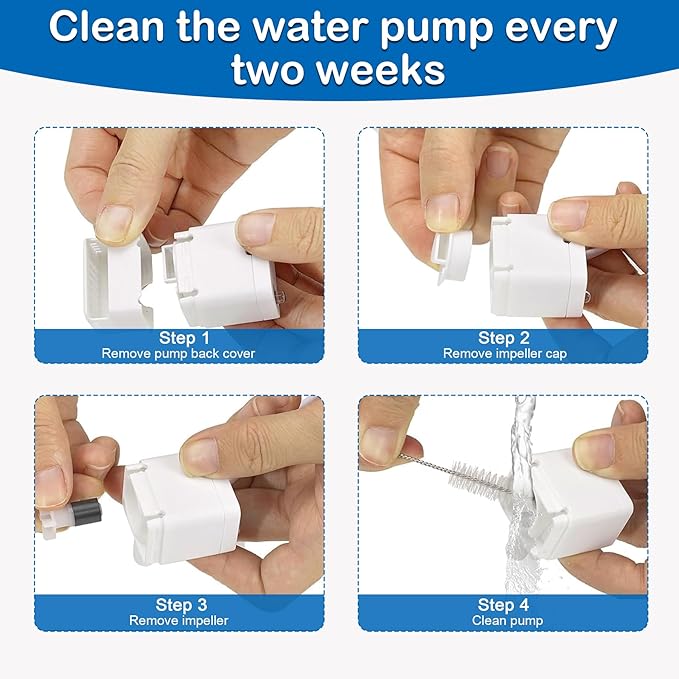 Clean the water pump every two weeks

Step 1
Remove pump back cover

Step 2
Remove impeller cap

Step 3
Remove impeller

Step 4
Clean pump