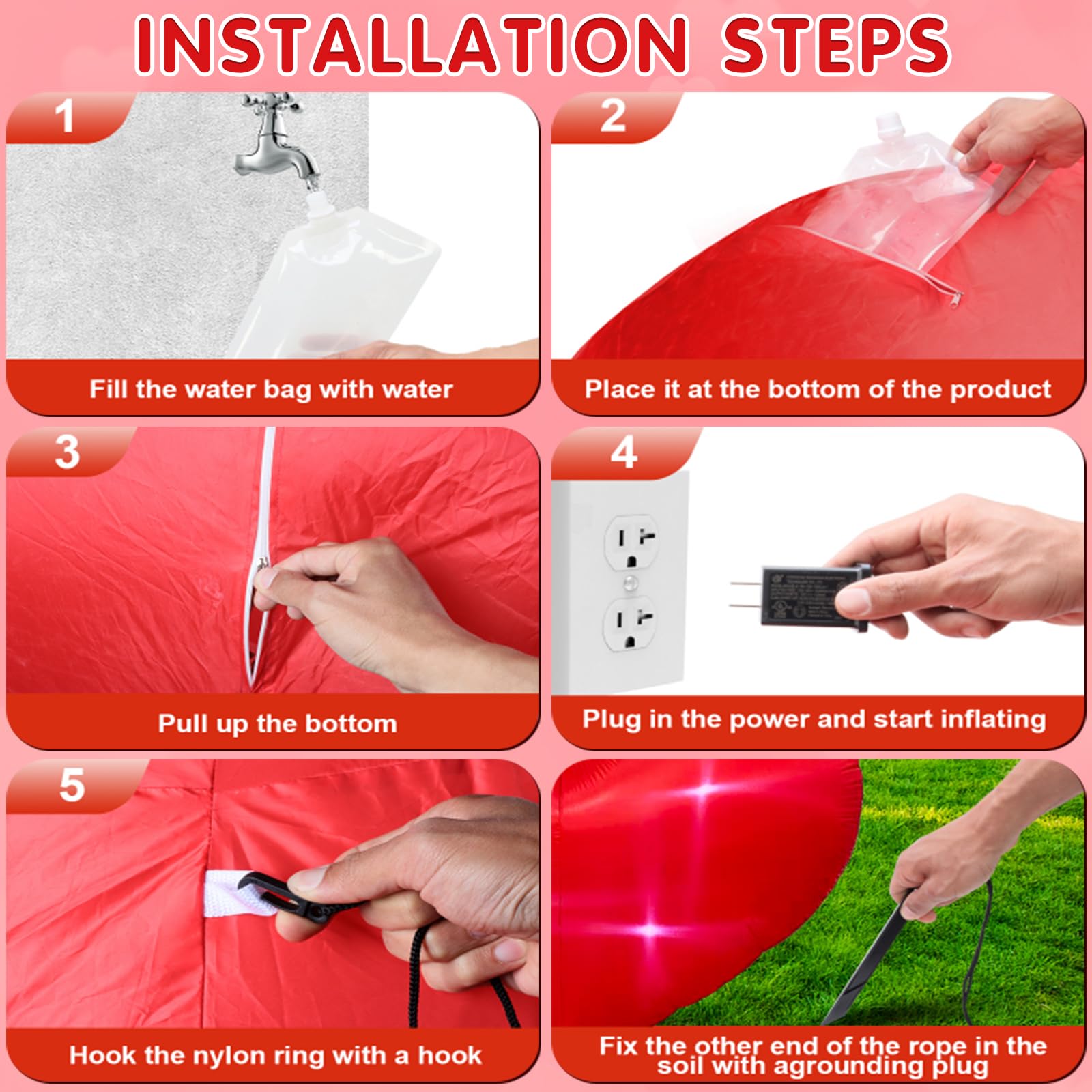 INSTALLATION STEPS

1

Fill the water bag with water

2

Place it at the bottom of the product

3

Pull up the bottom

4

Plug in the power and start inflating

5

Hook the nylon ring with a hook

Fix the other end of the rope in the soil with agrounding plug