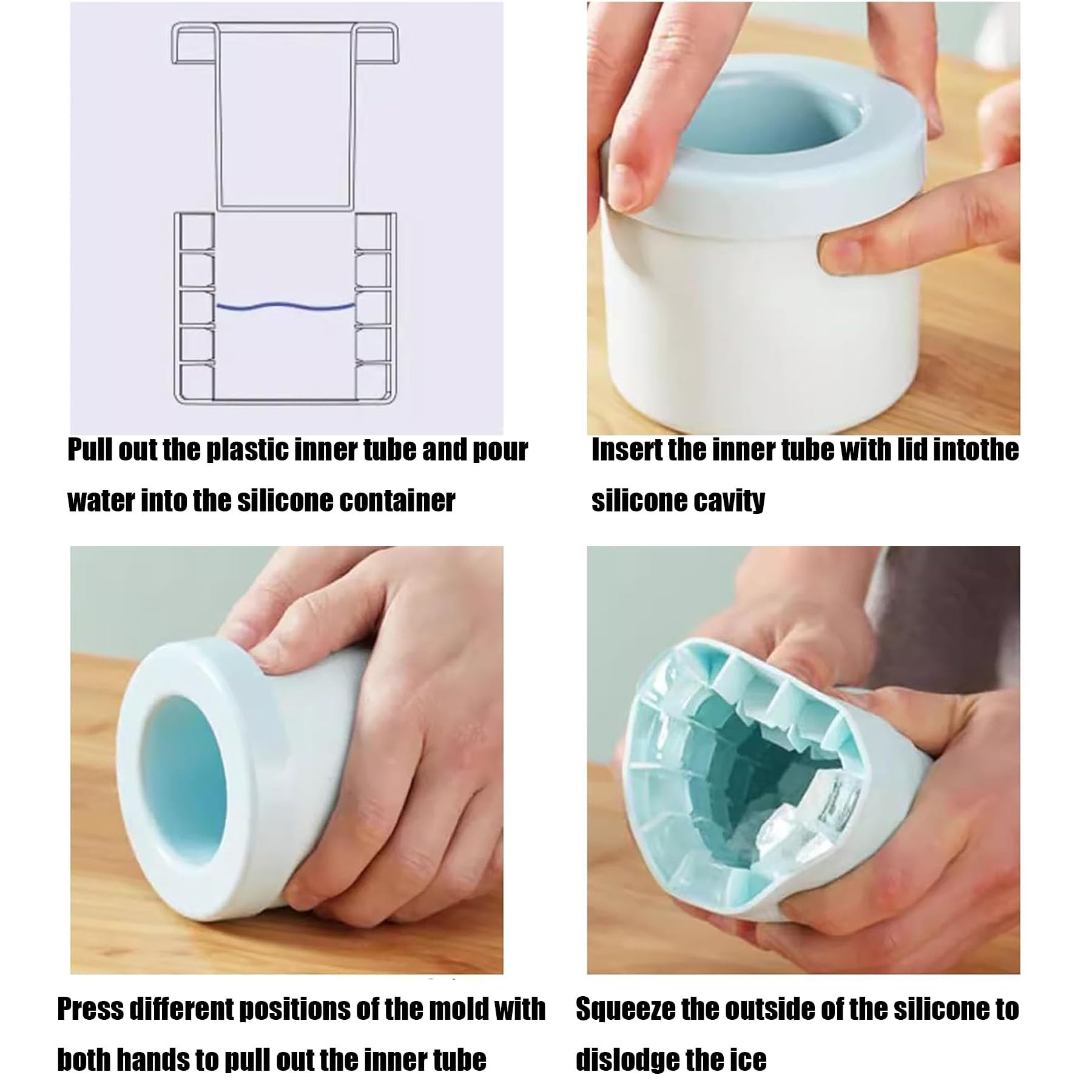 Pull out the plastic inner tube and pour water into the silicone container

Insert the inner tube with lid intothe silicone cavity

Press different positions of the mold with both hands to pull out the inner tube

Squeeze the outside of the silicone to dislodge the ice