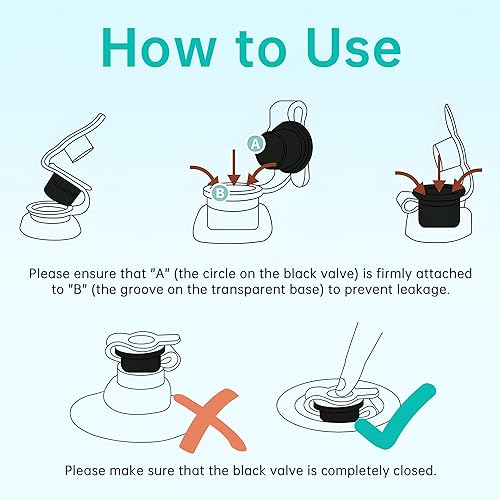 How to Use

A

B

Please ensure that "A" (the circle on the black valve) is firmly attached to "B" (the groove on the transparent base) to prevent leakage.

Please make sure that the black valve is completely closed.