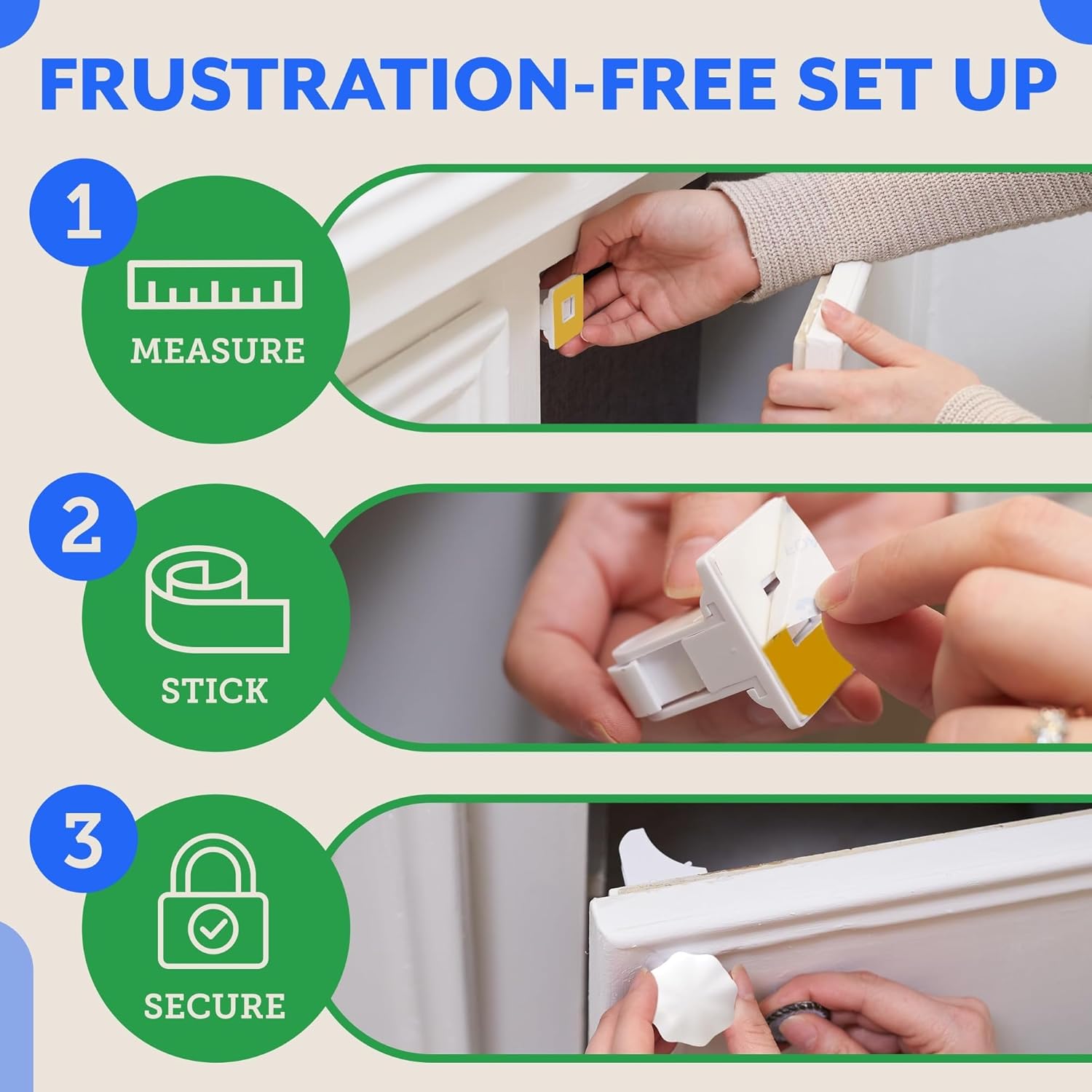 FRUSTRATION-FREE SET UP

1

MEASURE

2

STICK

3

SECURE