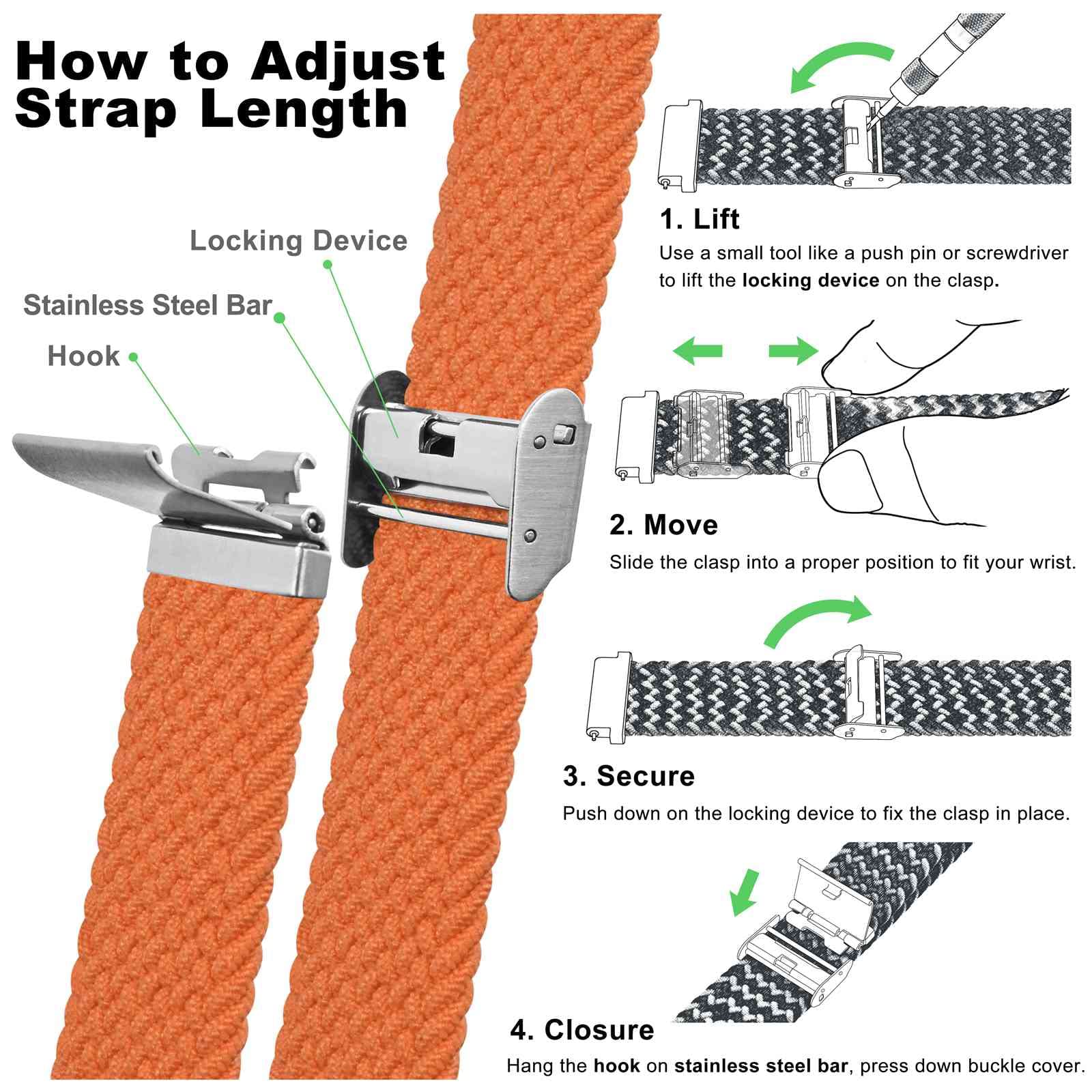 How to Adjust Strap Length

Locking Device

Stainless Steel Bar

Hook

1. Lift
Use a small tool like a push pin or screwdriver to lift the locking device on the clasp.

2. Move
Slide the clasp into a proper position to fit your wrist.

3. Secure
Push down on the locking device to fix the clasp in place.

4. Closure
Hang the hook on stainless steel bar, press down buckle cover.