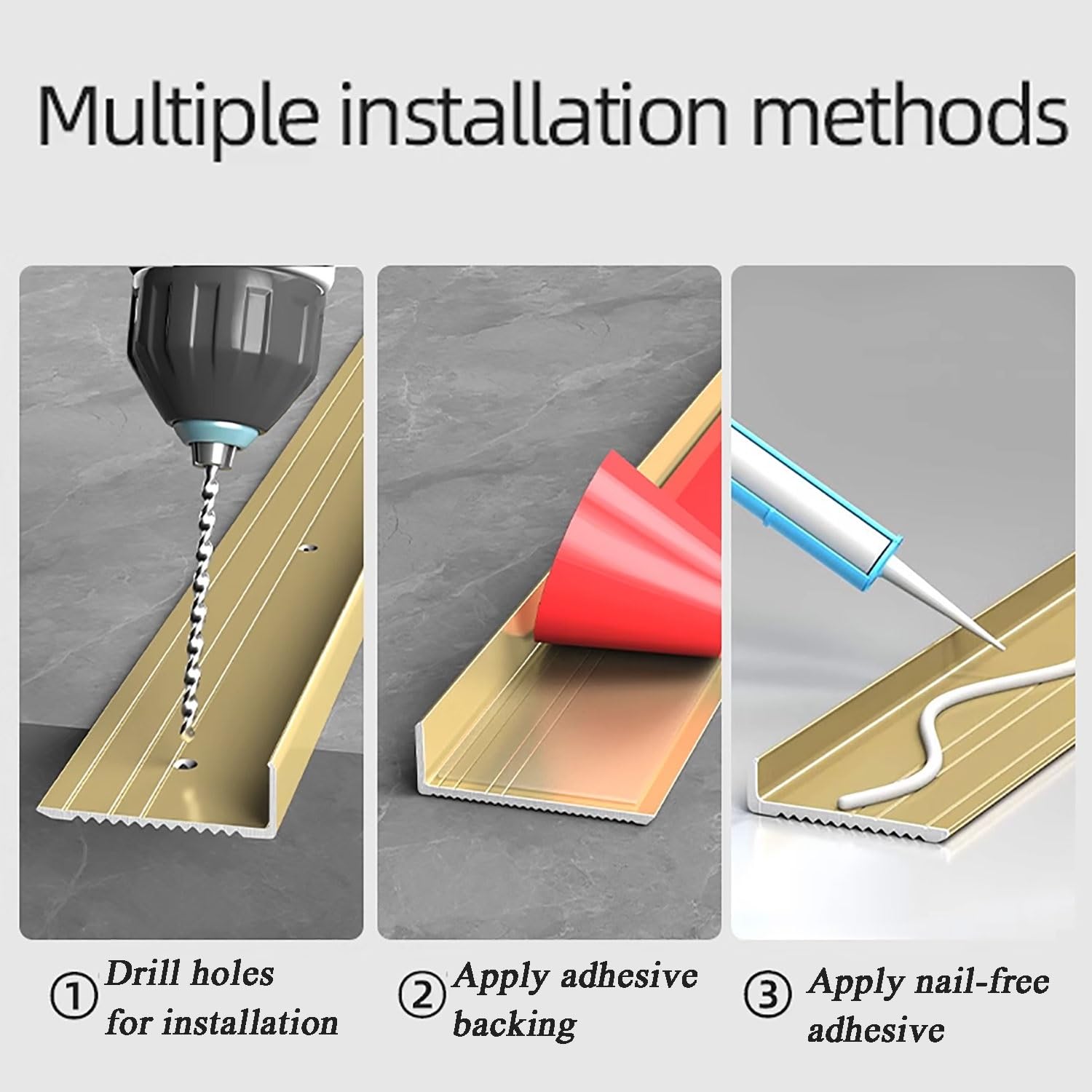 Multiple installation methods

① Drill holes for installation

② Apply adhesive backing

③ Apply nail-free adhesive